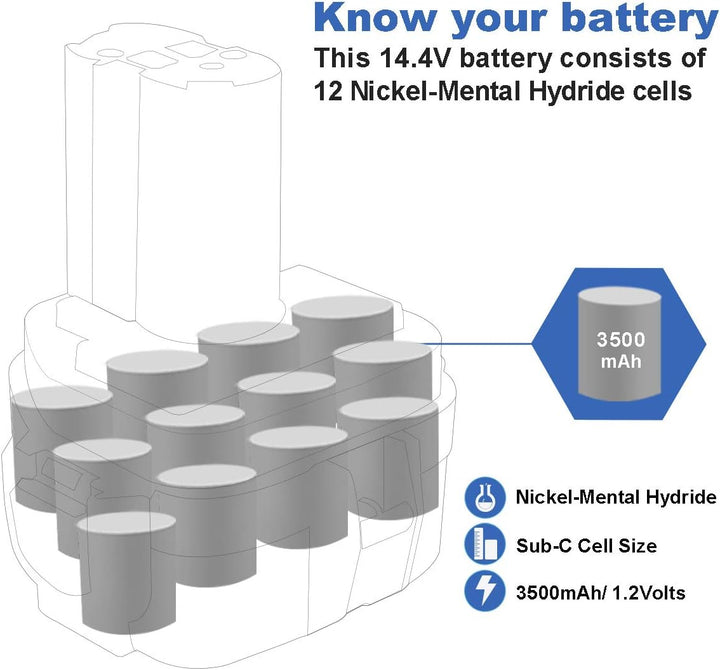 Know your battery
This 14.4V battery consists of 12 Nickel-Mental Hydride cells

3500 mAh

Nickel-Mental Hydride

Sub-C Cell Size

3500mAh/ 1.2Volts