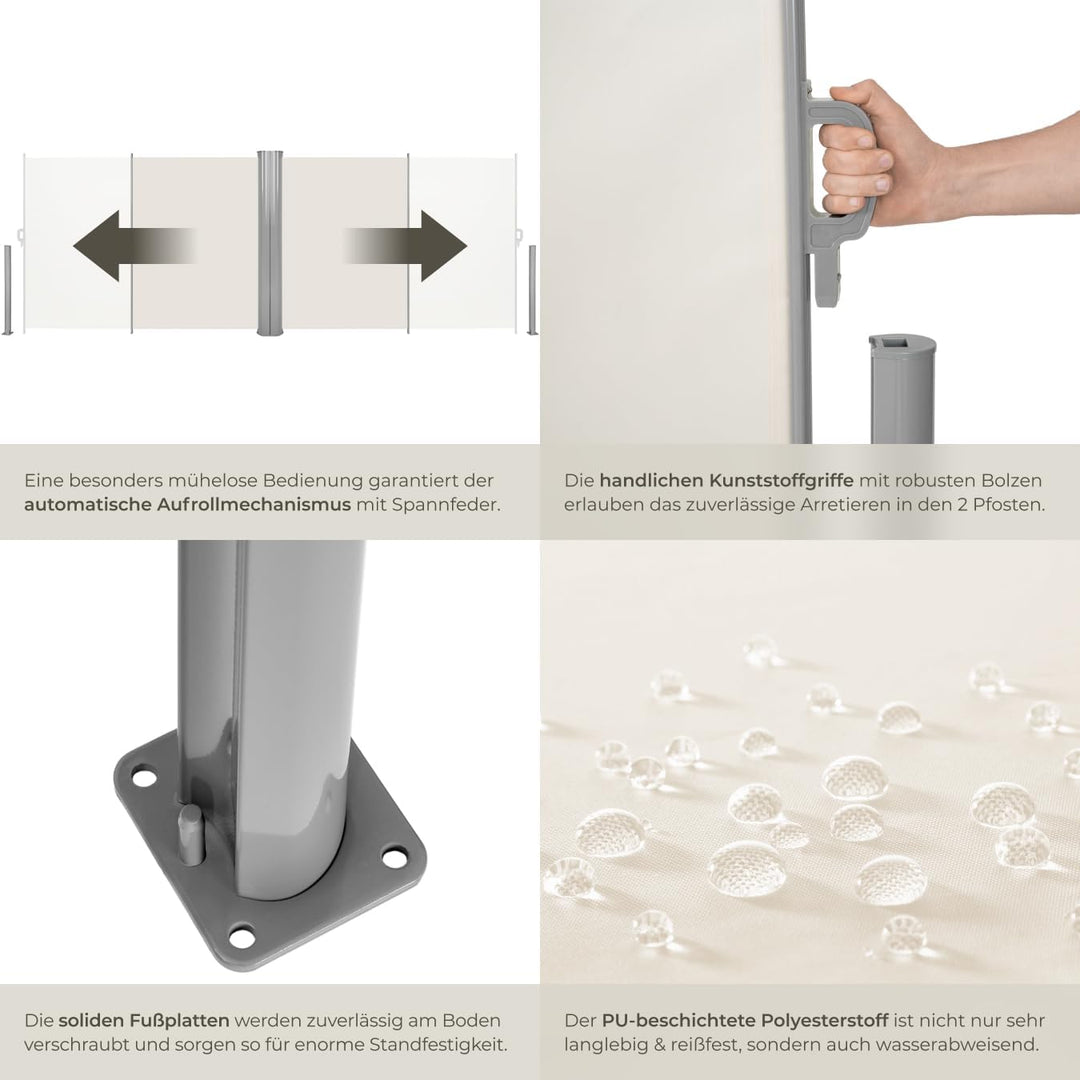 Eine besonders mühelose Bedienung garantiert der automatische Aufrollmechanismus mit Spannfeder.

Die handlichen Kunststoffgriffe mit robusten Bolzen erlauben das zuverlässige Arretieren in den 2 Pfosten.

Die soliden Fußplatten werden zuverlässig am Boden verschraubt und sorgen so für enorme Standfestigkeit.

Der PU-beschichtete Polyesterstoff ist nicht nur sehr langlebig & reißfest, sondern auch wasserabweisend.