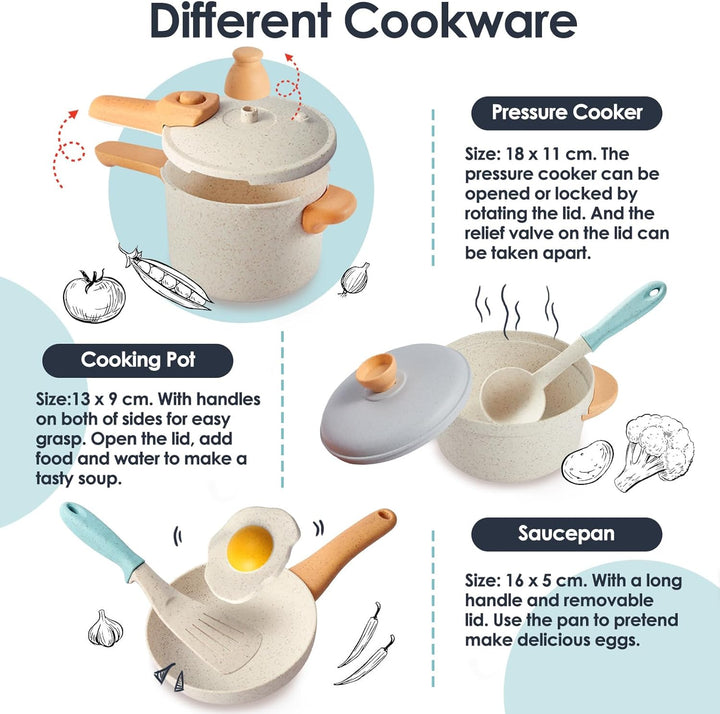 Different Cookware

Pressure Cooker

Size: 18 x 11 cm. The pressure cooker can be opened or locked by rotating the lid. And the relief valve on the lid can be taken apart.

Cooking Pot

Size:13 x 9 cm. With handles on both of sides for easy grasp. Open the lid, add food and water to make a tasty soup.

Saucepan

Size: 16 x 5 cm. With a long handle and removable lid. Use the pan to pretend make delicious eggs.