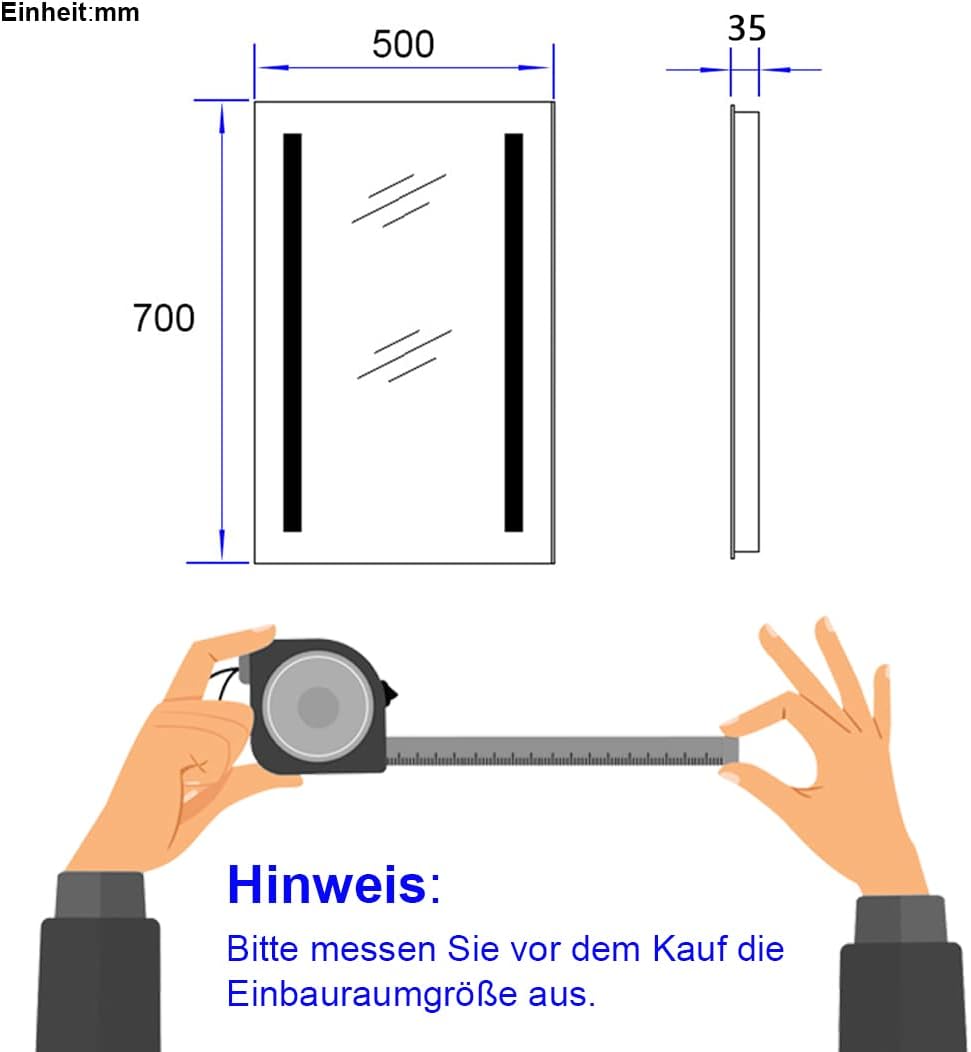 Einheit:mm

500

35

700

Hinweis:

Bitte messen Sie vor dem Kauf die Einbauraumgröße aus.