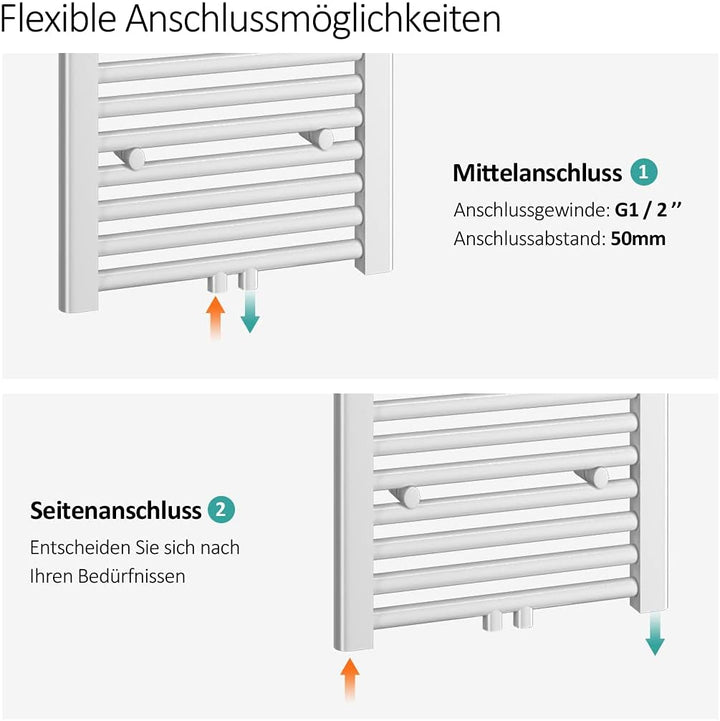 Flexible Anschlussmöglichkeiten

Mittelanschluss 1

Anschlussgewinde: G1 / 2 ''

Anschlussabstand: 50mm

Seitenanschluss 2

Entscheiden Sie sich nach Ihren Bedürfnissen