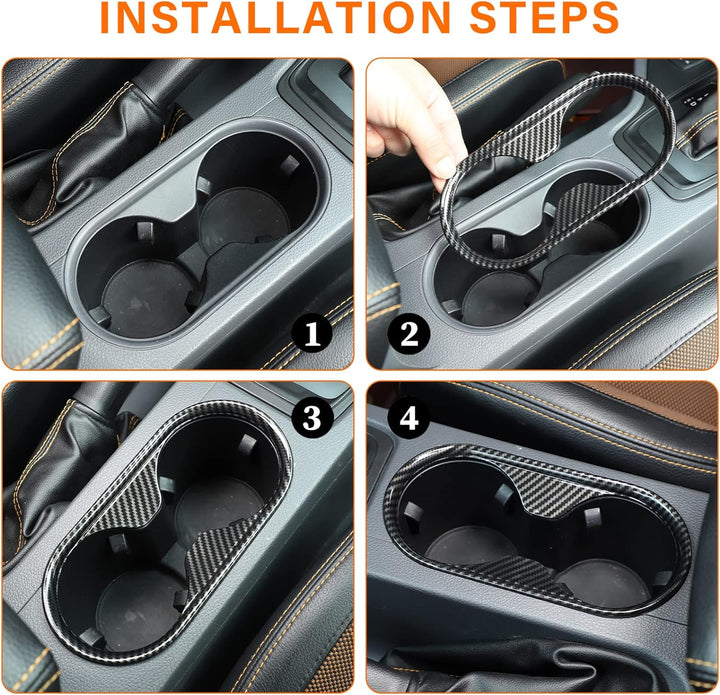 INSTALLATION STEPS

1

2

3

4