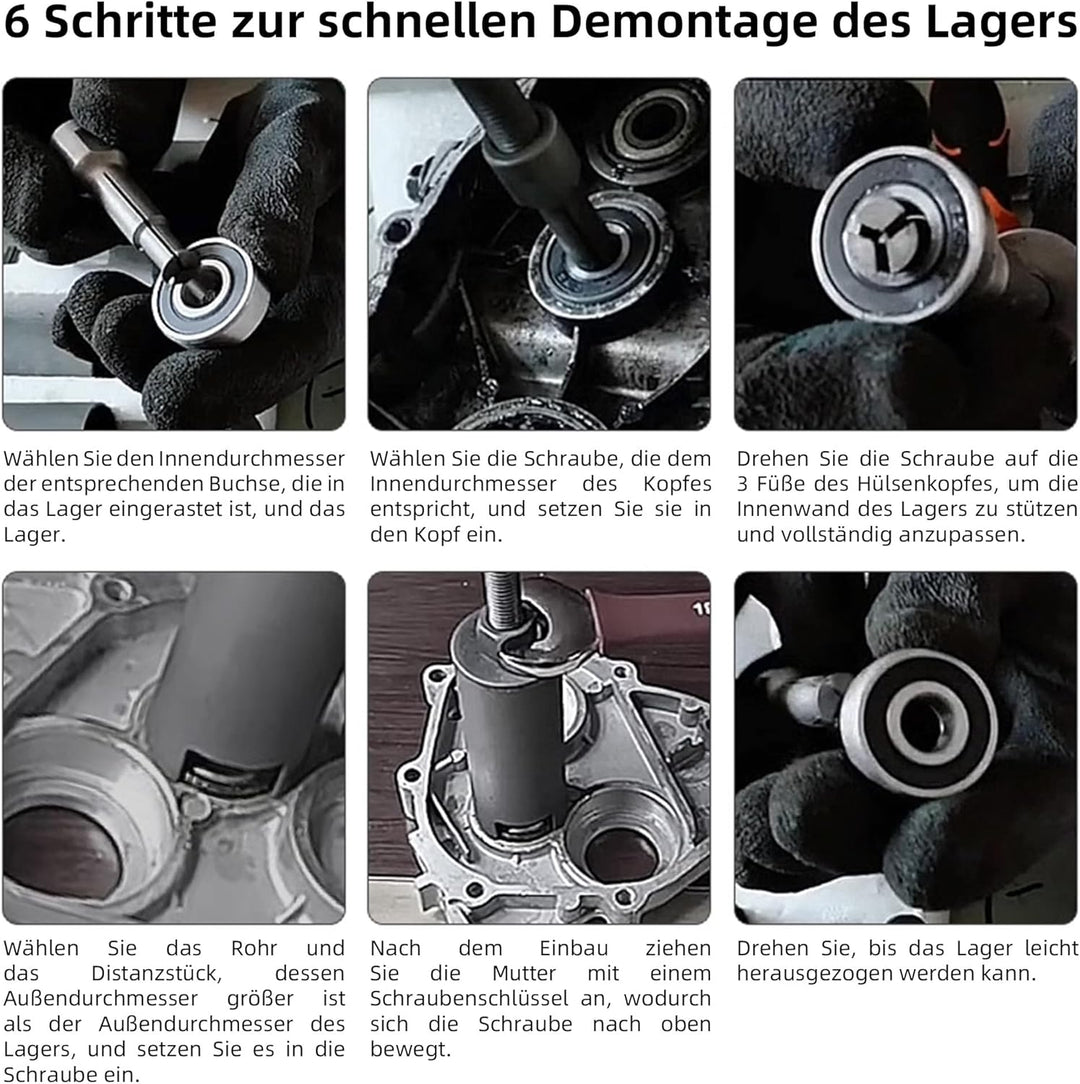 6 Schritte zur schnellen Demontage des Lagers

Wählen Sie den Innendurchmesser der entsprechenden Buchse, die in das Lager eingerastet ist, und das Lager.

Wählen Sie die Schraube, die dem Innendurchmesser des Kopfes entspricht, und setzen Sie sie in den Kopf ein.

Drehen Sie die Schraube auf die 3 Füße des Hülsenkopfes, um die Innenwand des Lagers zu stützen und vollständig anzupassen.

Wählen Sie das Rohr und das Distanzstück, dessen Außendurchmesser größer ist als der Außendurchmesser des Lagers, und setzen Sie es in die Schraube ein.

Nach dem Einbau ziehen Sie die Mutter mit einem Schraubenschlüssel an, wodurch sich die Schraube nach oben bewegt.

Drehen Sie, bis das Lager leicht herausgezogen werden kann.