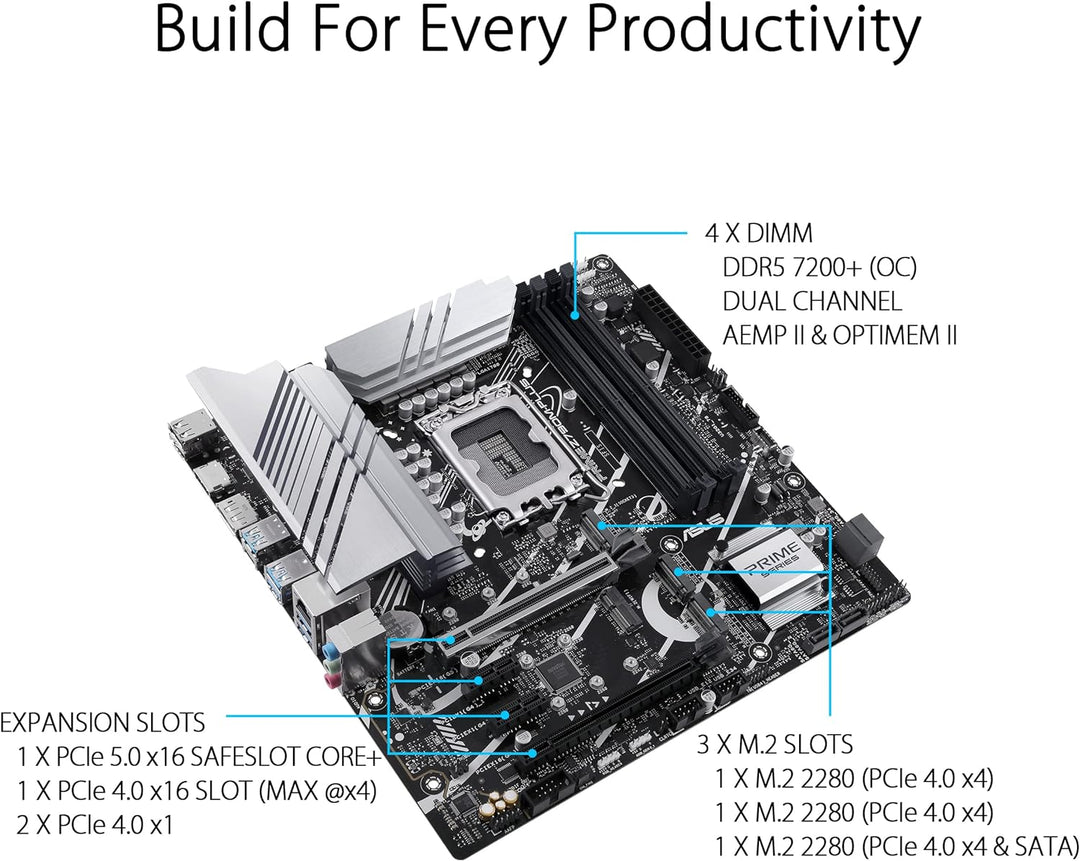 Build For Every Productivity

4 X DIMM
DDR5 7200+ (OC)
DUAL CHANNEL
AEMP II & OPTIMEM II

PRIME SERIES

EXPANSION SLOTS
1 X PCIe 5.0 x16 SAFESLOT CORE+
1 X PCIe 4.0 x16 SLOT (MAX @x4)
2 X PCIe 4.0 x1

3 X M.2 SLOTS
1 X M.2 2280 (PCIe 4.0 x4)
1 X M.2 2280 (PCIe 4.0 x4)
1 X M.2 2280 (PCIe 4.0 x4 & SATA)