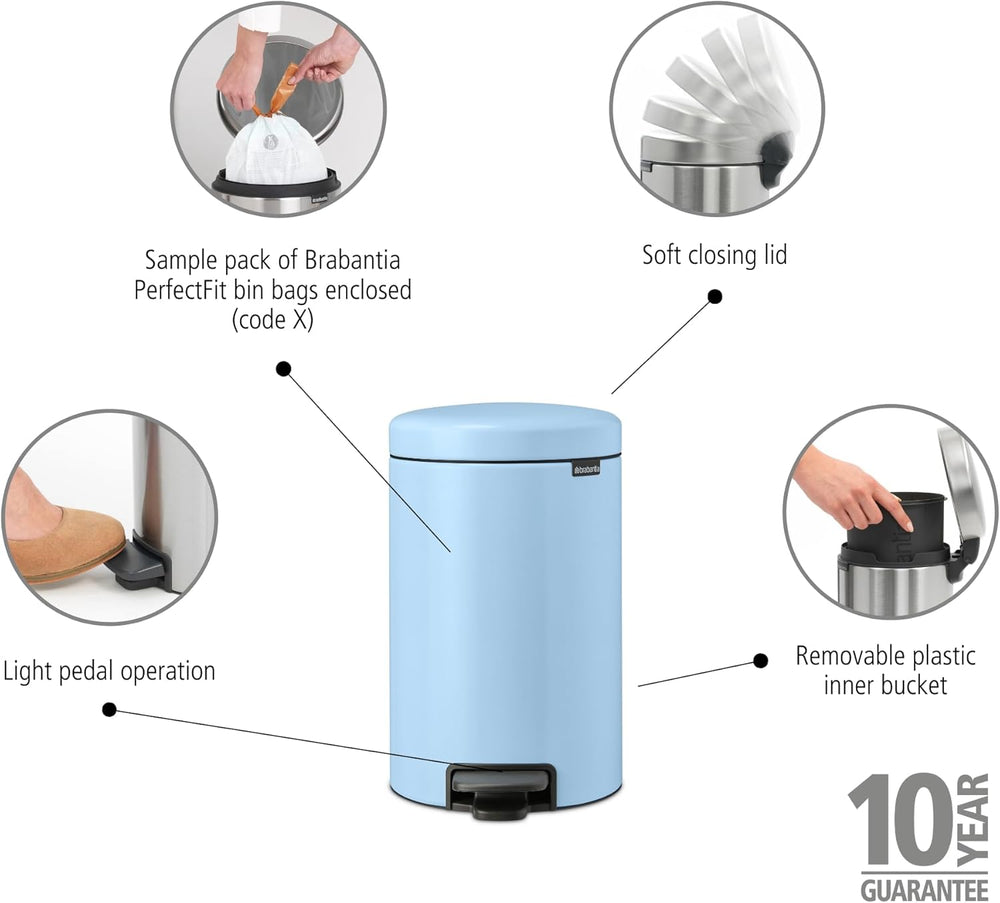 Sample pack of Brabantia PerfectFit bin bags enclosed (code X)

Soft closing lid

brabantia

Light pedal operation

Removable plastic inner bucket

10 YEAR GUARANTEE