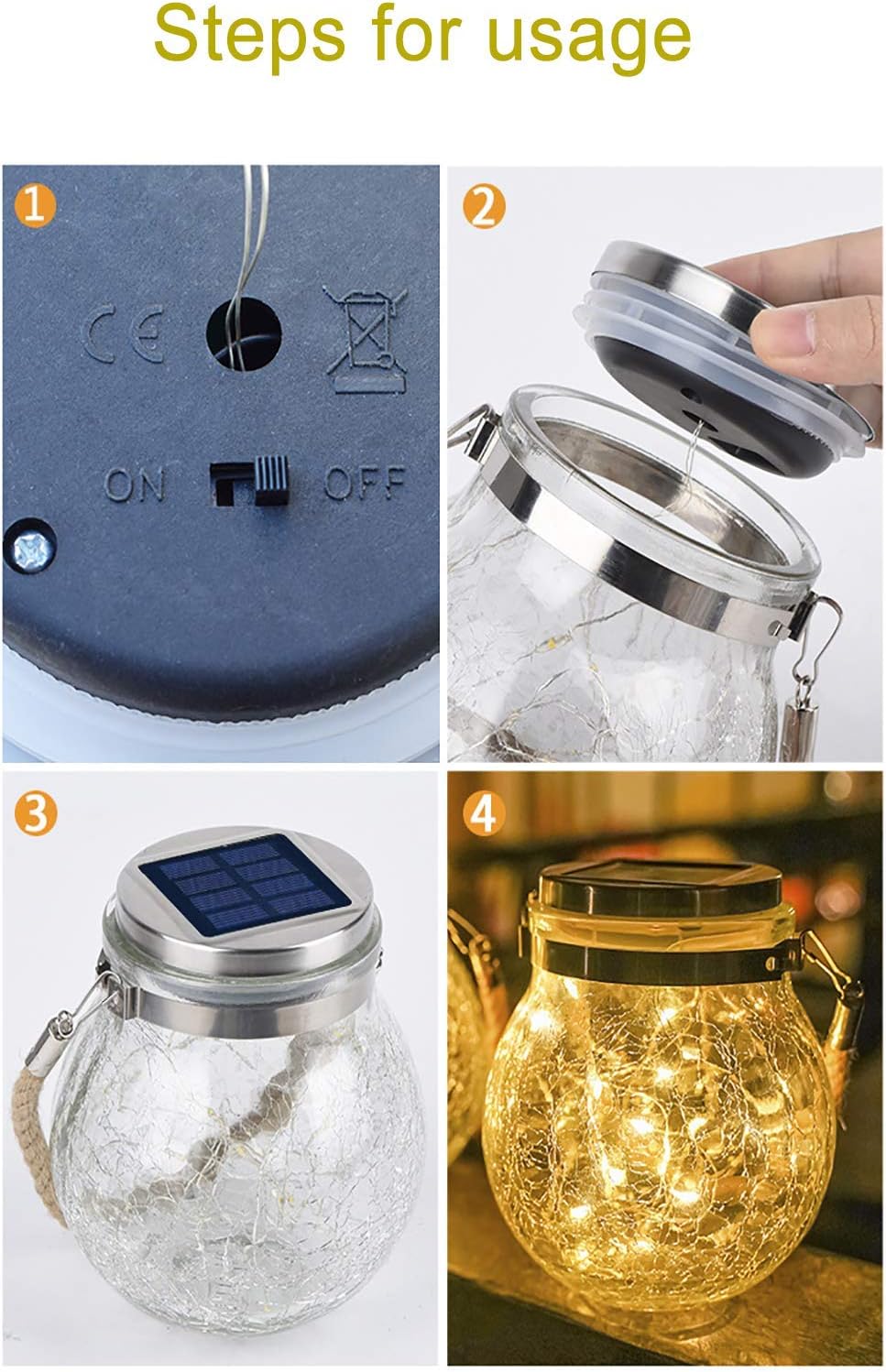 Steps for usage

1

CE

ON OFF

2

3

4