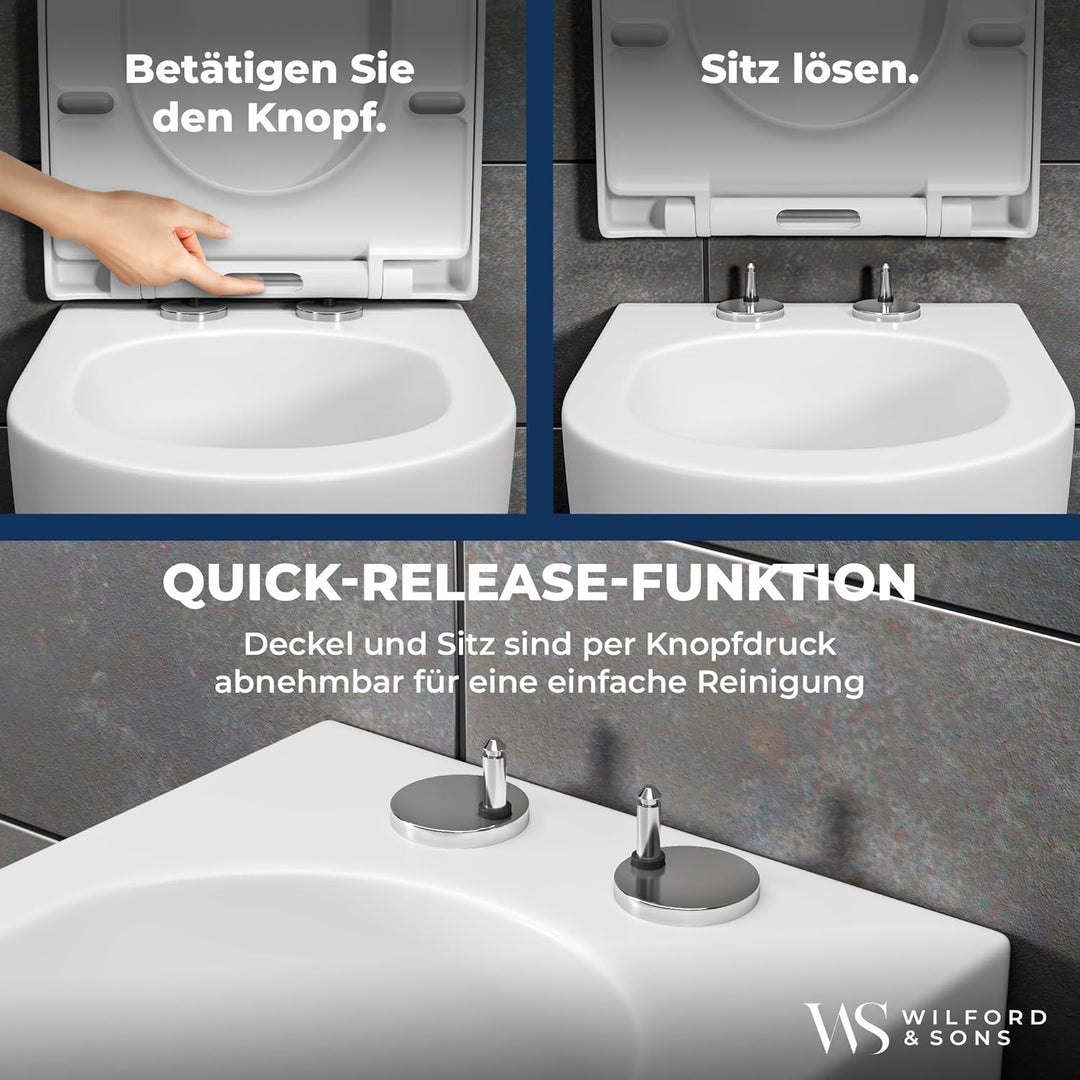 Betätigen Sie den Knopf.

Sitz lösen.

QUICK-RELEASE-FUNKTION

Deckel und Sitz sind per Knopfdruck abnehmbar für eine einfache Reinigung

WS WILFORD & SONS