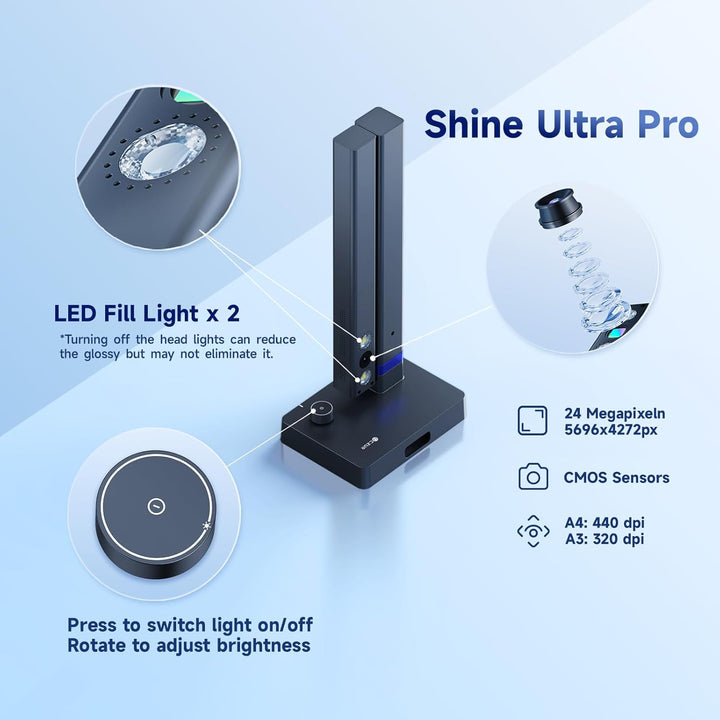 Shine Ultra Pro

LED Fill Light x 2

*Turning off the head lights can reduce the glossy but may not eliminate it.

24 Megapixeln
5696x4272px

CMOS Sensors

A4: 440 dpi
A3: 320 dpi

Press to switch light on/off
Rotate to adjust brightness