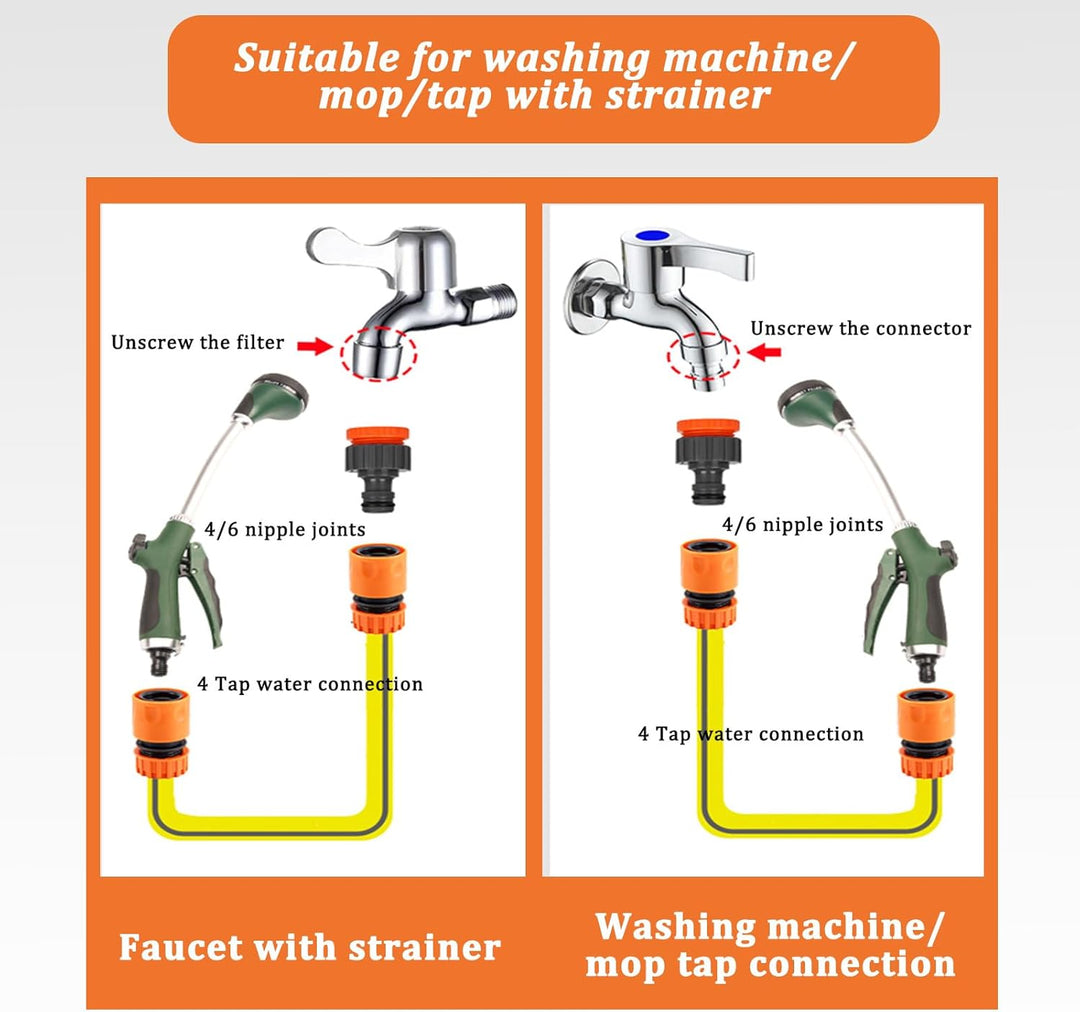 Suitable for washing machine/ mop/tap with strainer

Unscrew the filter

4/6 nipple joints

4 Tap water connection

Faucet with strainer

Unscrew the connector

4/6 nipple joints

4 Tap water connection

Washing machine/ mop tap connection