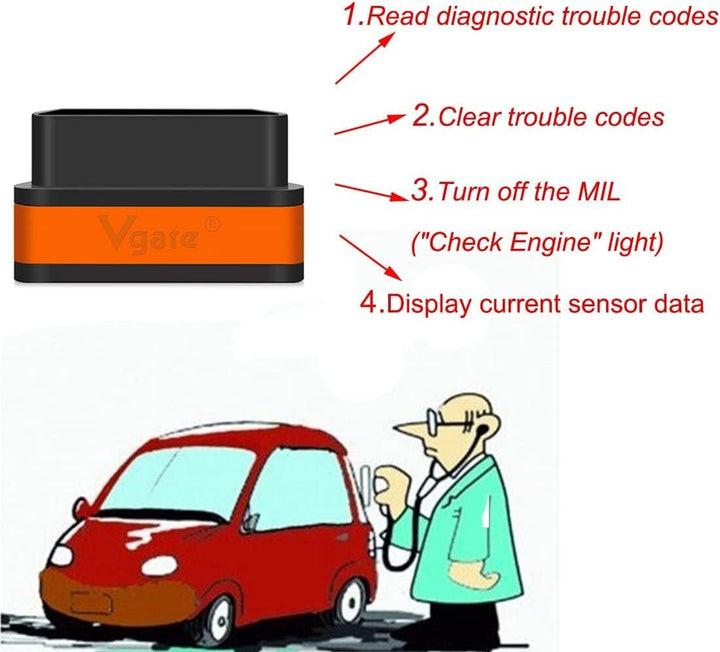 1.Read diagnostic trouble codes

2.Clear trouble codes

3.Turn off the MIL ("Check Engine" light)

4.Display current sensor data

Vgate®