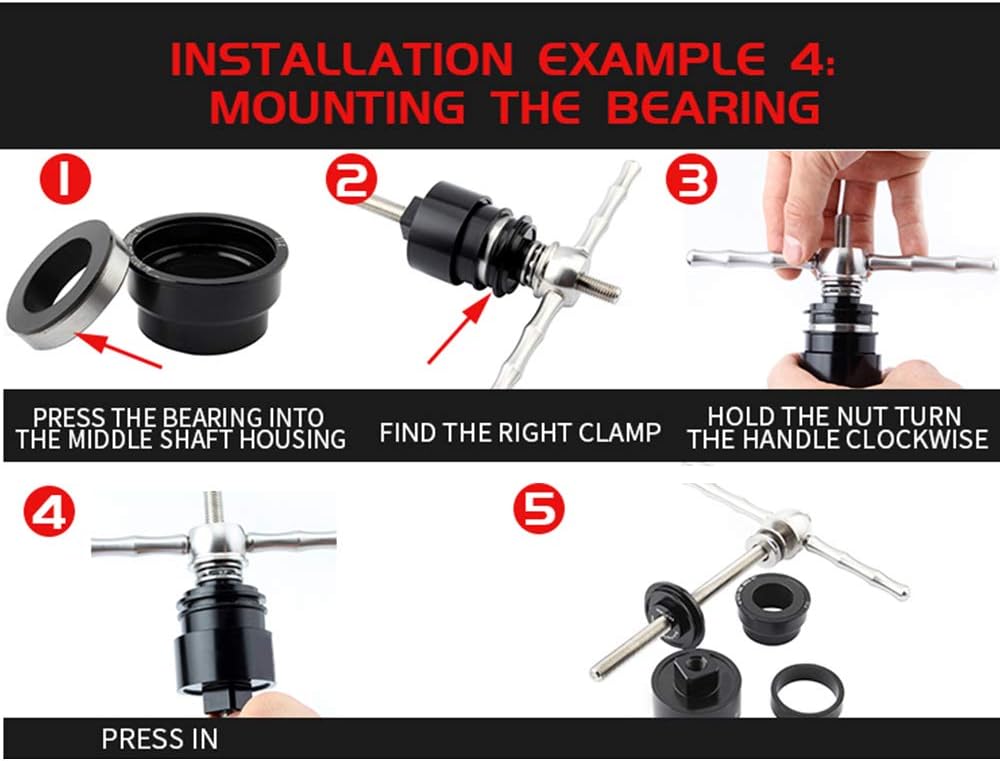 INSTALLATION EXAMPLE 4:
MOUNTING THE BEARING

1

2

3

PRESS THE BEARING INTO THE MIDDLE SHAFT HOUSING

FIND THE RIGHT CLAMP

HOLD THE NUT TURN THE HANDLE CLOCKWISE

4

5

PRESS IN