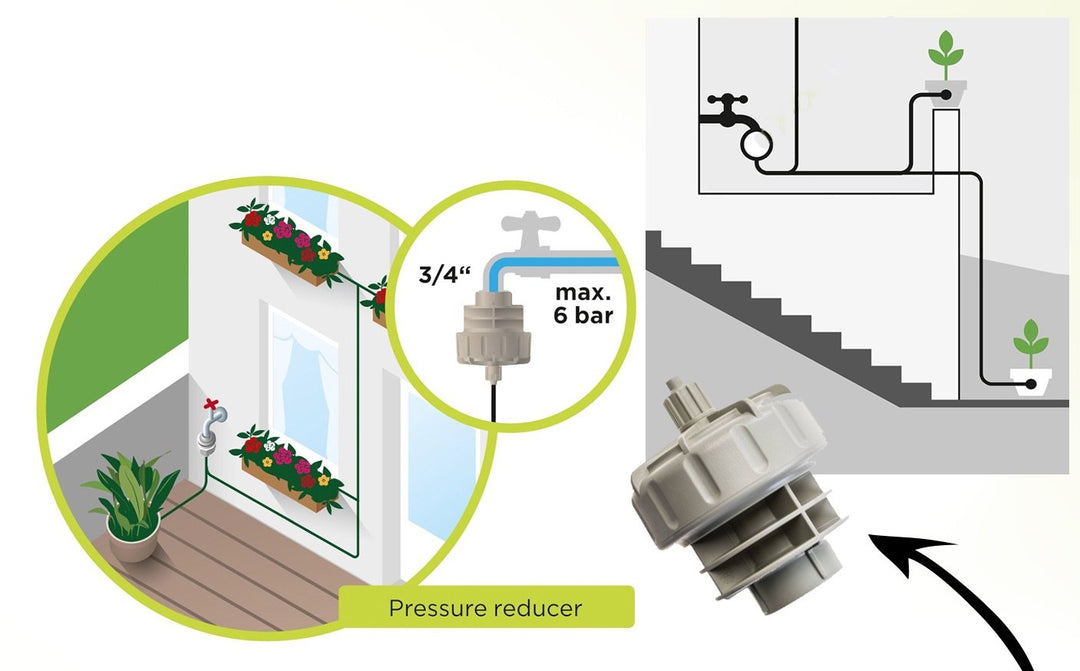 3/4“

max.
6 bar

Pressure reducer