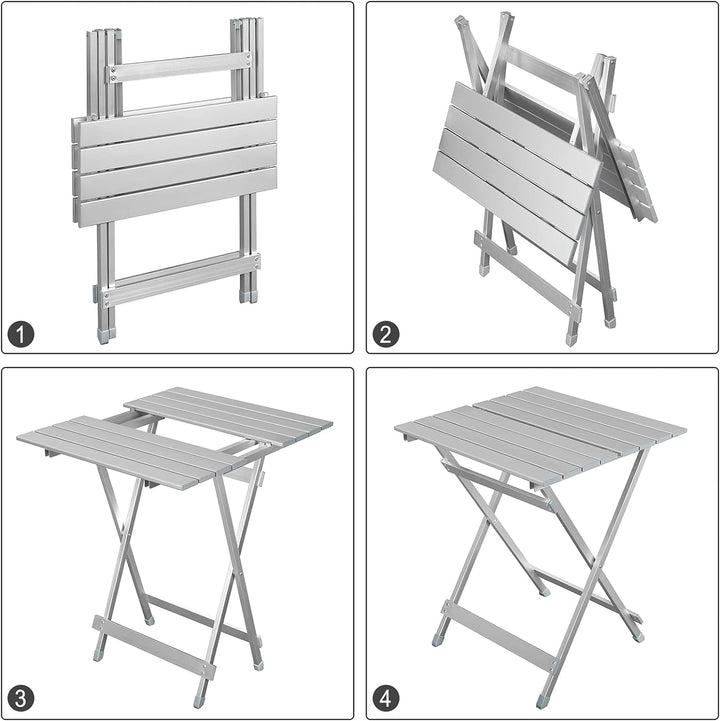 1
2
3
4