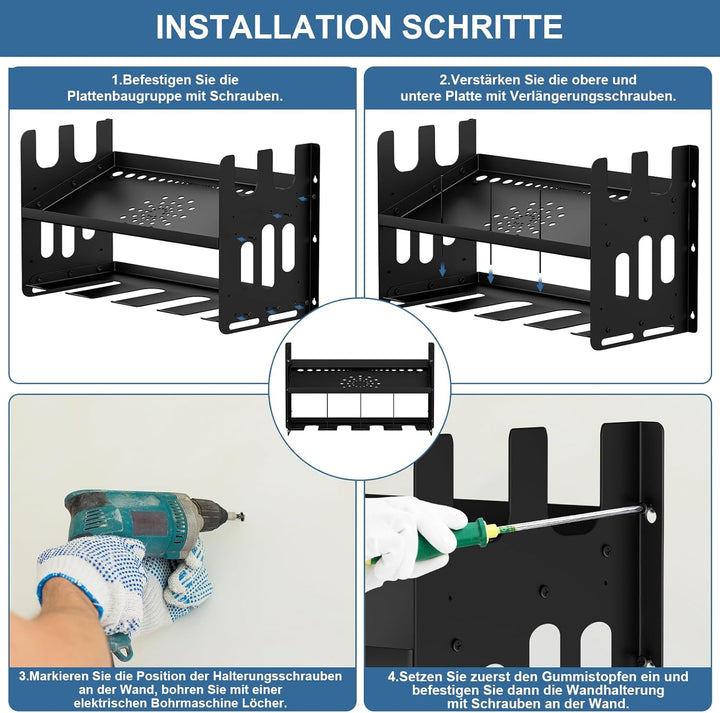 INSTALLATION SCHRITTE

1.Befestigen Sie die Plattenbaugruppe mit Schrauben.

2.Verstärken Sie die obere und untere Platte mit Verlängerungsschrauben.

3.Markieren Sie die Position der Halterungsschrauben an der Wand, bohren Sie mit einer elektrischen Bohrmaschine Löcher.

4.Setzen Sie zuerst den Gummistopfen ein und befestigen Sie dann die Wandhalterung mit Schrauben an der Wand.