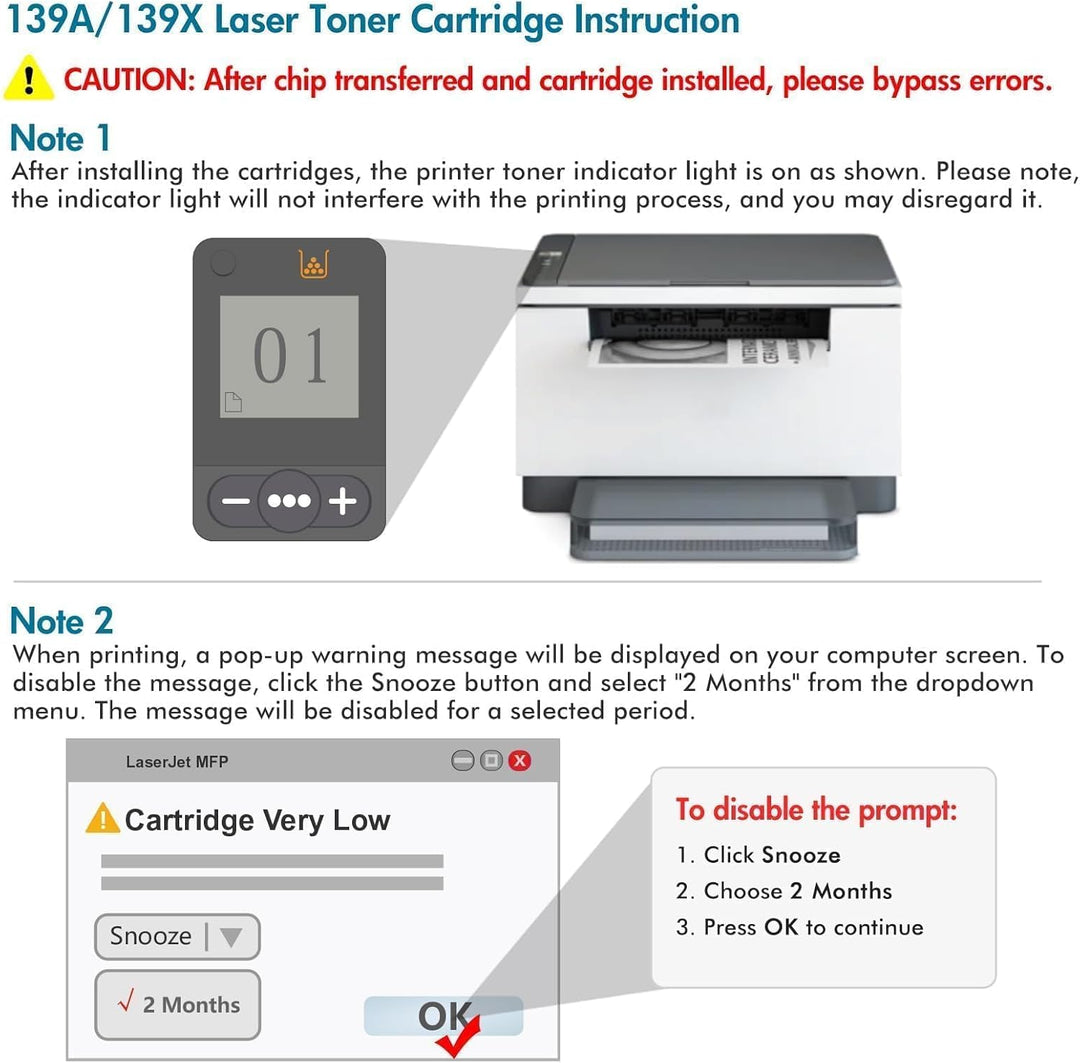 139A/139X Laser Toner Cartridge Instruction

! CAUTION: After chip transferred and cartridge installed, please bypass errors.

Note 1
After installing the cartridges, the printer toner indicator light is on as shown. Please note, the indicator light will not interfere with the printing process, and you may disregard it.

01

− ••• +

Note 2
When printing, a pop-up warning message will be displayed on your computer screen. To disable the message, click the Snooze button and select "2 Months" from the dropdown menu. The message will be disabled for a selected period.

LaserJet MFP

Cartridge Very Low

Snooze

√ 2 Months

OK

To disable the prompt:
1. Click Snooze
2. Choose 2 Months
3. Press OK to continue