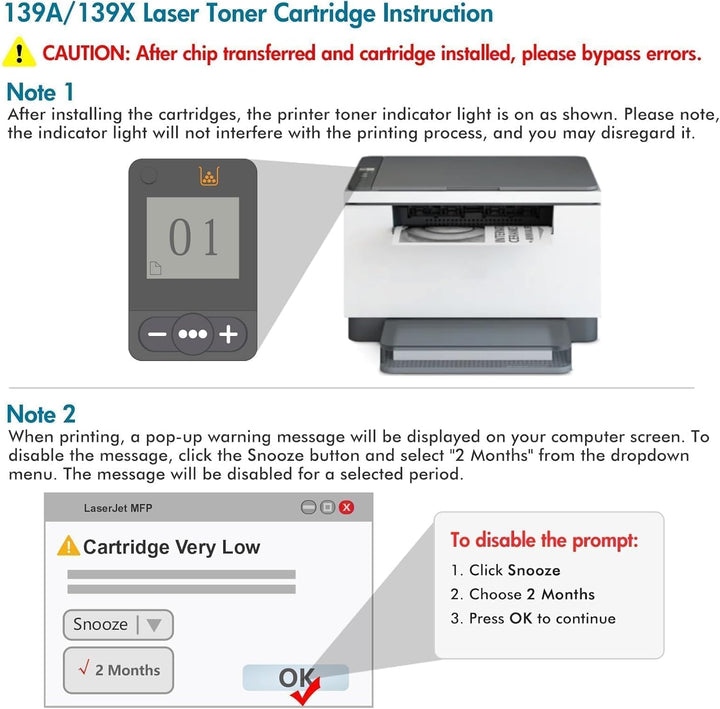 139A/139X Laser Toner Cartridge Instruction

! CAUTION: After chip transferred and cartridge installed, please bypass errors.

Note 1
After installing the cartridges, the printer toner indicator light is on as shown. Please note, the indicator light will not interfere with the printing process, and you may disregard it.

01

− ••• +

Note 2
When printing, a pop-up warning message will be displayed on your computer screen. To disable the message, click the Snooze button and select "2 Months" from the dropdown menu. The message will be disabled for a selected period.

LaserJet MFP

Cartridge Very Low

Snooze

√ 2 Months

OK

To disable the prompt:
1. Click Snooze
2. Choose 2 Months
3. Press OK to continue