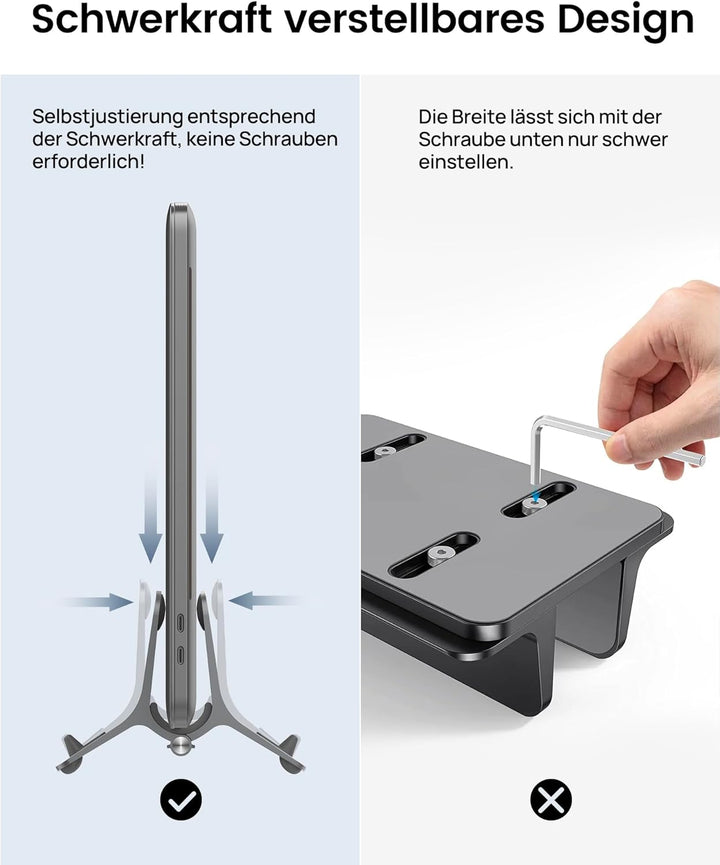 Schwerkraft verstellbares Design

Selbstjustierung entsprechend der Schwerkraft, keine Schrauben erforderlich!

Die Breite lässt sich mit der Schraube unten nur schwer einstellen.