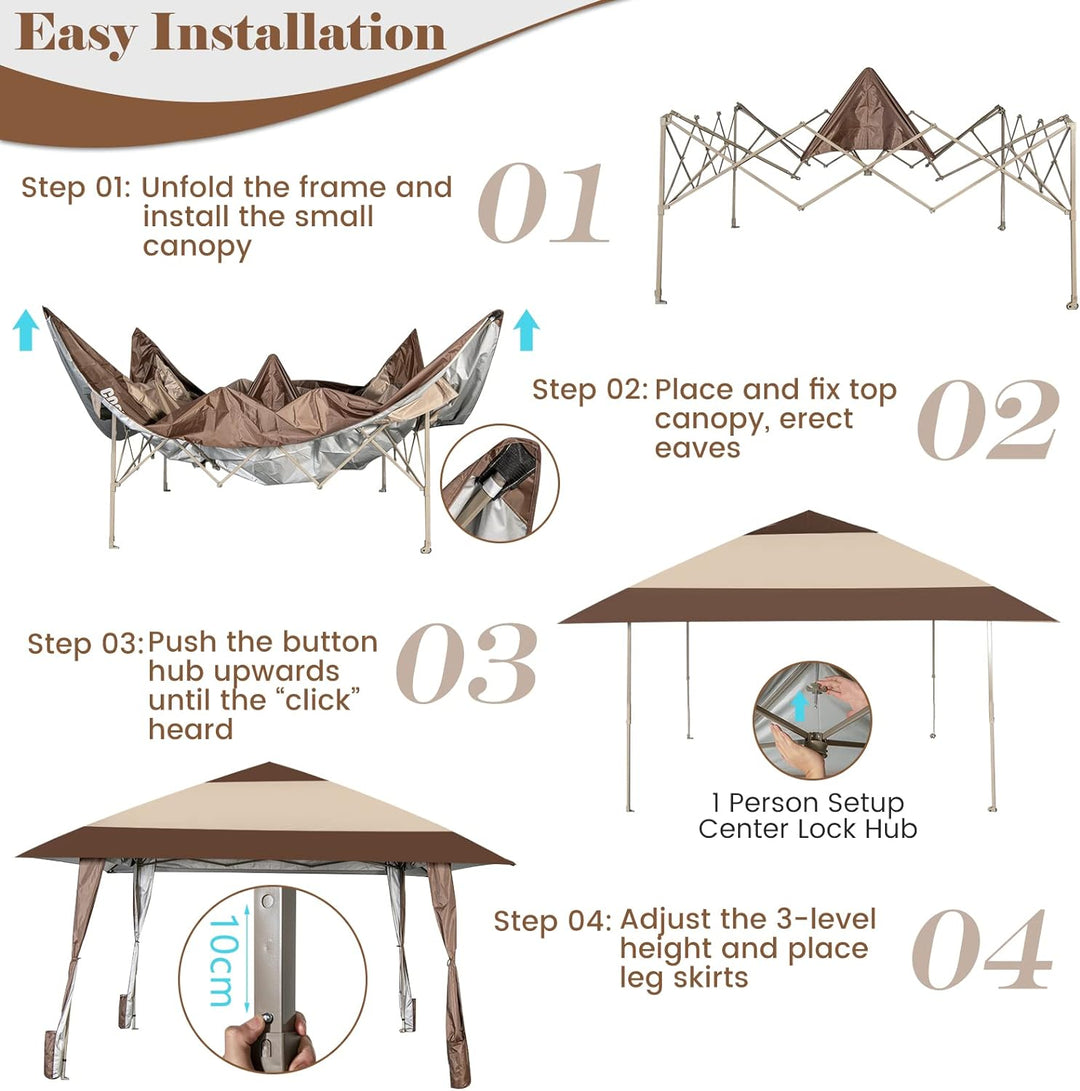 Easy Installation

Step 01: Unfold the frame and install the small canopy

01

Step 02: Place and fix top canopy, erect eaves

02

Step 03: Push the button hub upwards until the “click” heard

03

1 Person Setup
Center Lock Hub

10cm

Step 04: Adjust the 3-level height and place leg skirts

04