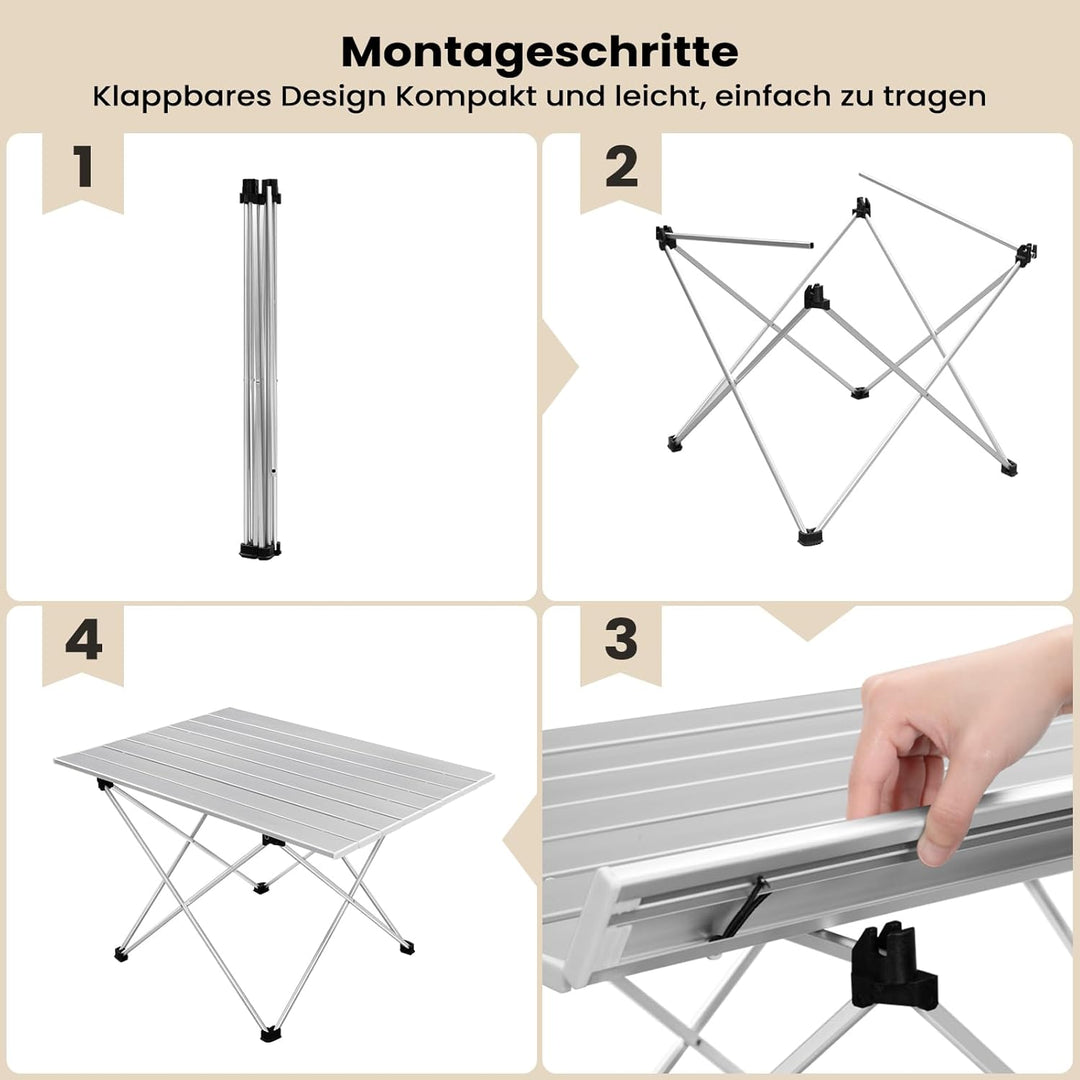 Montageschritte
Klappbares Design Kompakt und leicht, einfach zu tragen

1

2

4

3