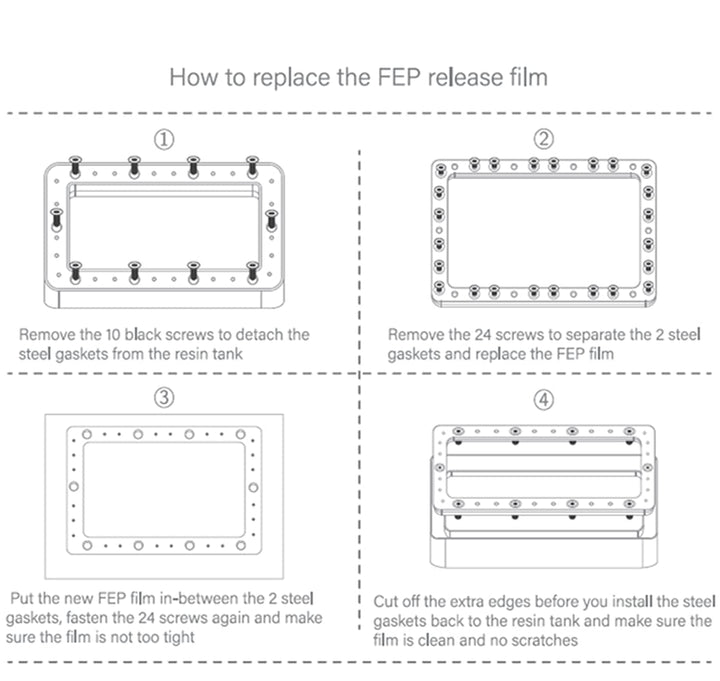 How to replace the FEP release film

①

Remove the 10 black screws to detach the steel gaskets from the resin tank

②

Remove the 24 screws to separate the 2 steel gaskets and replace the FEP film

③

Put the new FEP film in-between the 2 steel gaskets, fasten the 24 screws again and make sure the film is not too tight

④

Cut off the extra edges before you install the steel gaskets back to the resin tank and make sure the film is clean and no scratches