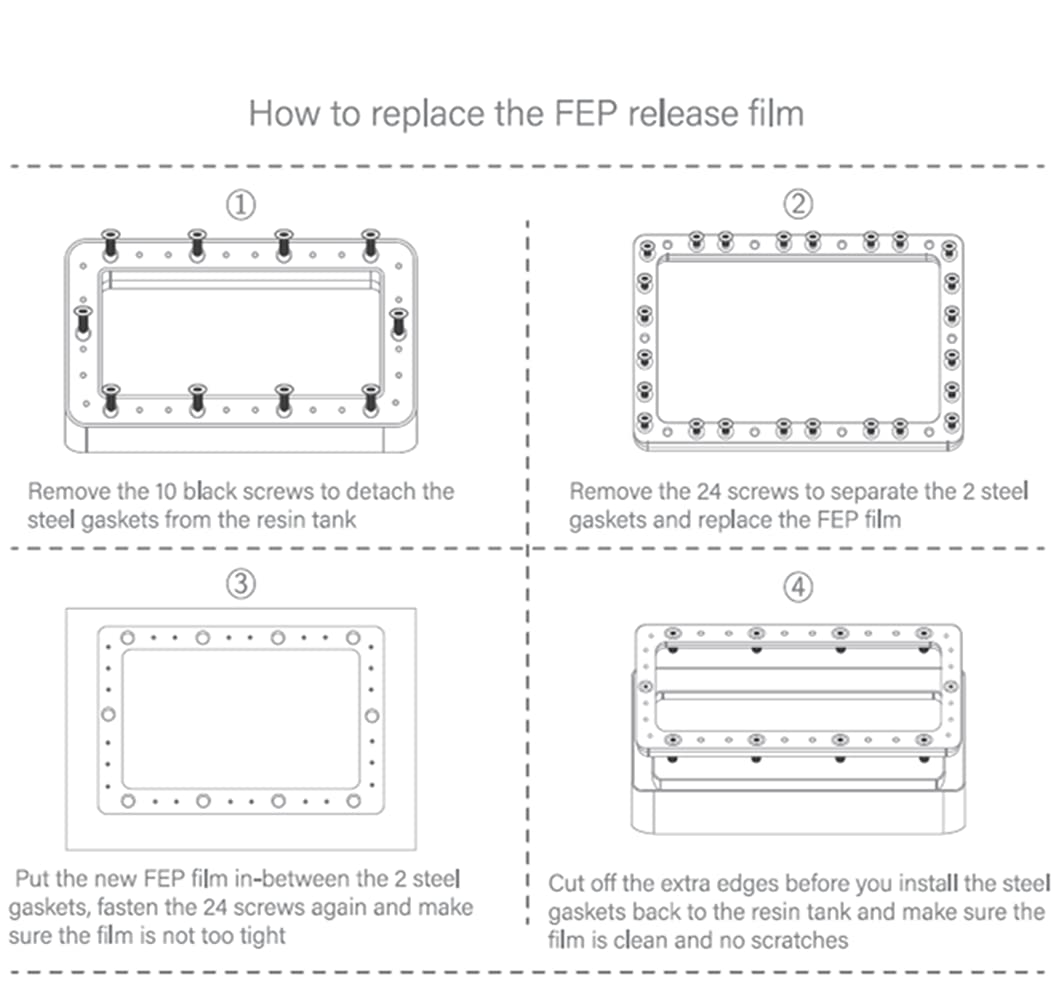 How to replace the FEP release film

①

Remove the 10 black screws to detach the steel gaskets from the resin tank

②

Remove the 24 screws to separate the 2 steel gaskets and replace the FEP film

③

Put the new FEP film in-between the 2 steel gaskets, fasten the 24 screws again and make sure the film is not too tight

④

Cut off the extra edges before you install the steel gaskets back to the resin tank and make sure the film is clean and no scratches