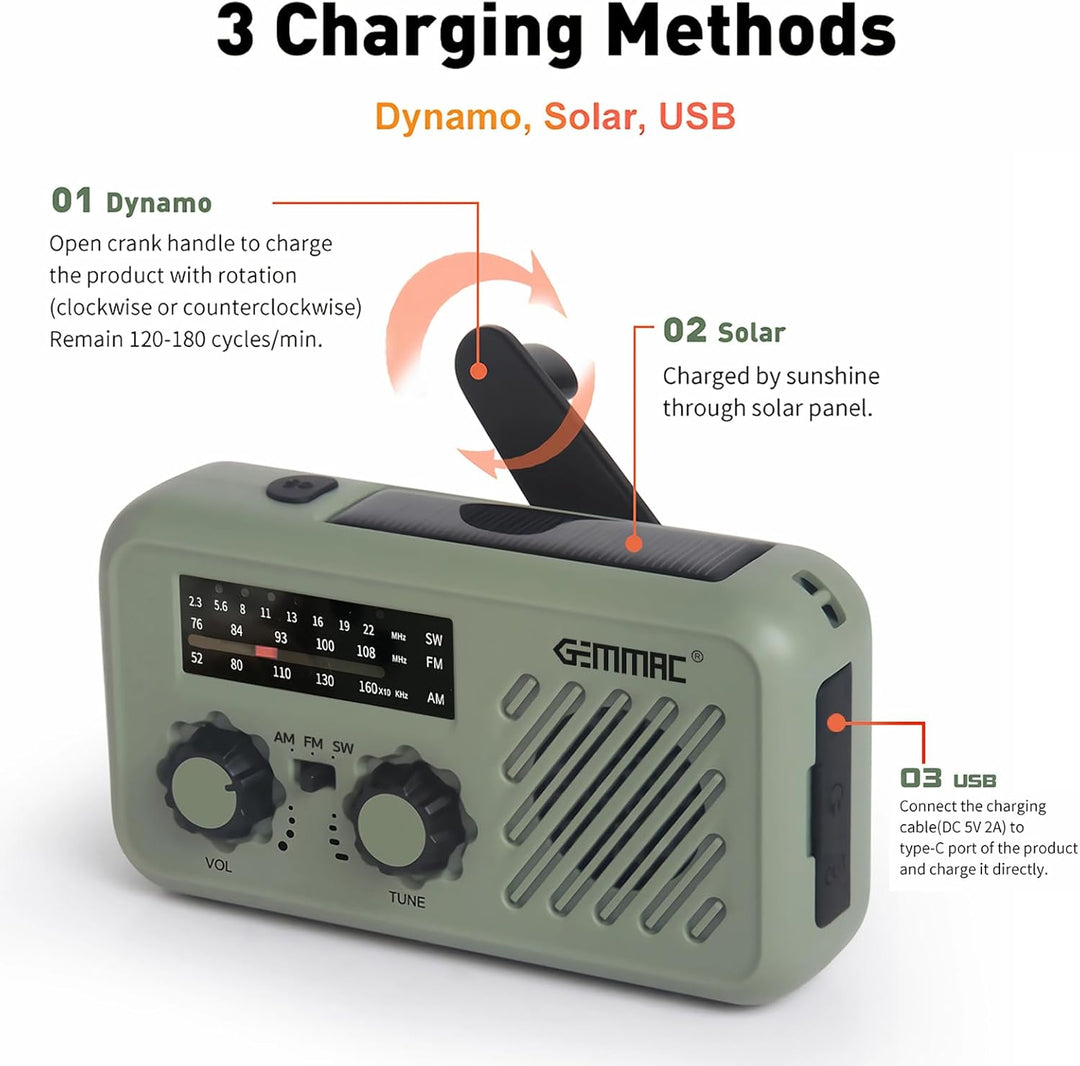 3 Charging Methods

Dynamo, Solar, USB

01 Dynamo
Open crank handle to charge the product with rotation (clockwise or counterclockwise) Remain 120-180 cycles/min.

02 Solar
Charged by sunshine through solar panel.

2.3 5.6 8 11 13 16 19 22 MHz SW
76 84 93 100 108 MHz FM
52 80 110 130 160x10 KHz AM

GEMMAC®

AM FM SW

VOL

TUNE

03 USB
Connect the charging cable(DC 5V 2A) to type-C port of the product and charge it directly.