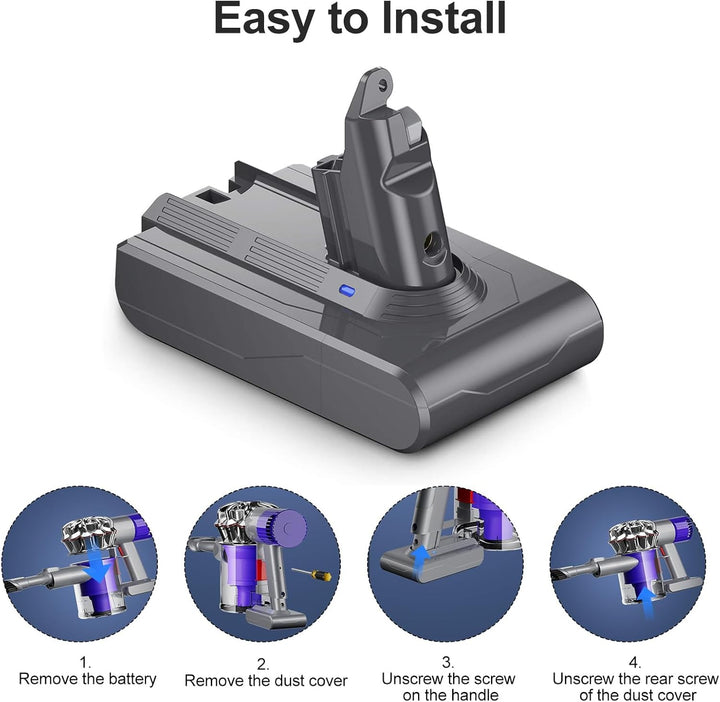 Easy to Install

1.
Remove the battery

2.
Remove the dust cover

3.
Unscrew the screw on the handle

4.
Unscrew the rear screw of the dust cover