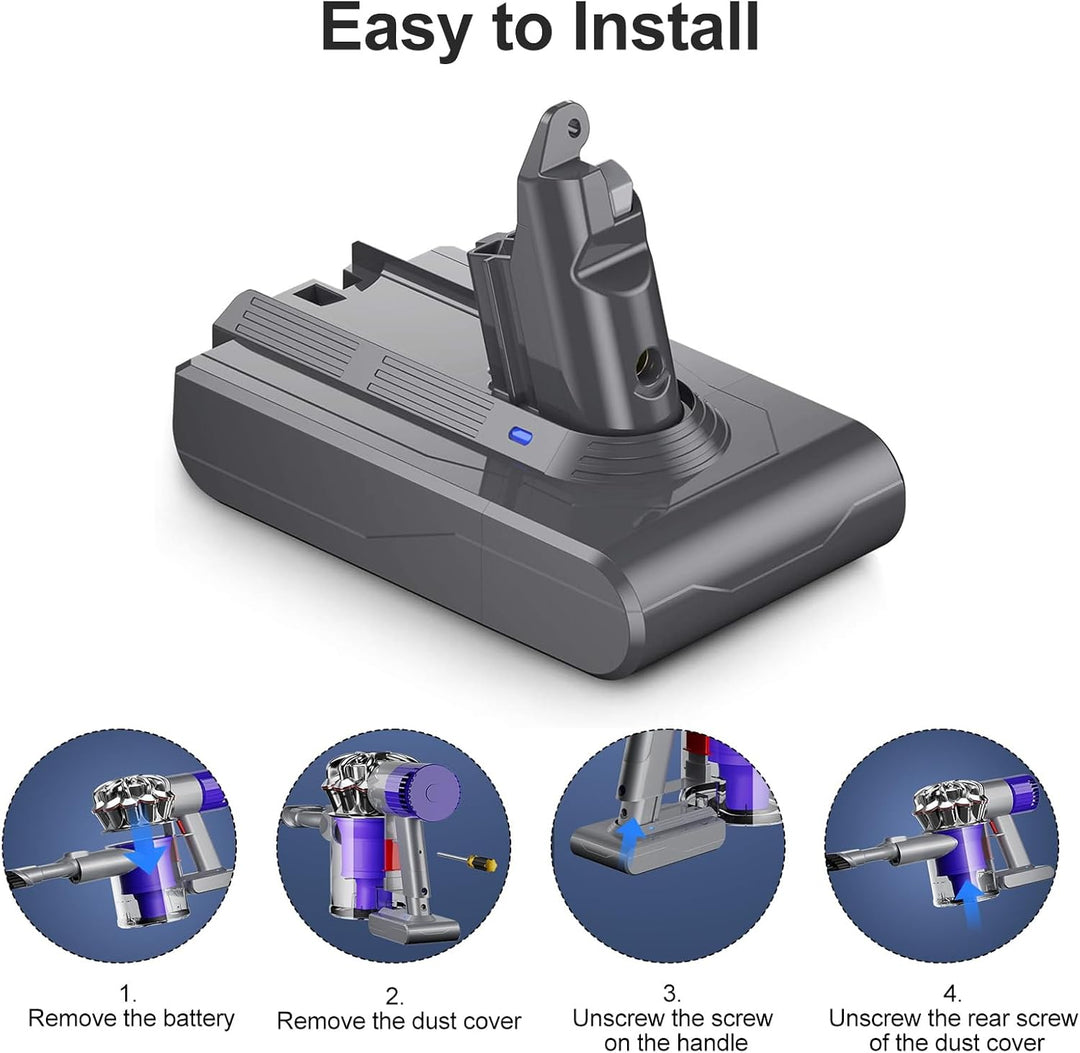 Easy to Install

1.
Remove the battery

2.
Remove the dust cover

3.
Unscrew the screw on the handle

4.
Unscrew the rear screw of the dust cover