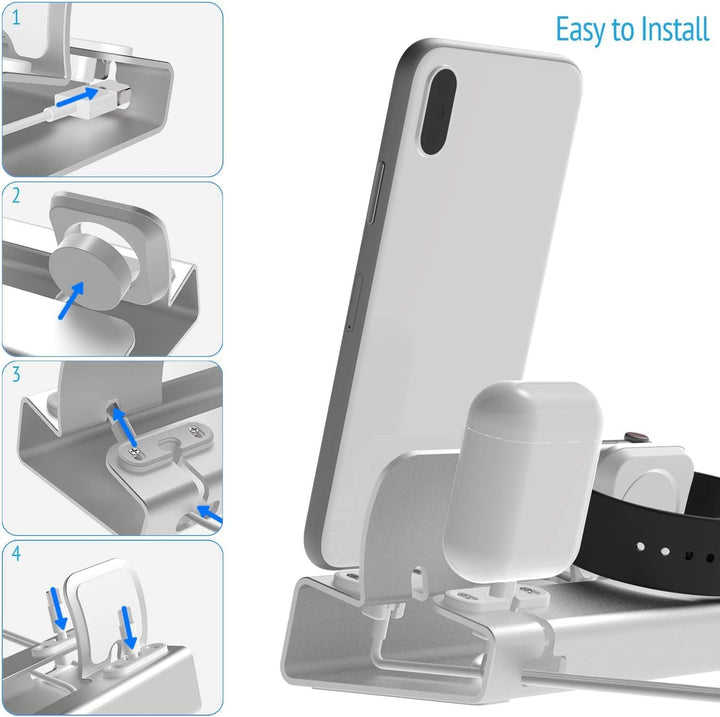 1

2

3

4

Easy to Install