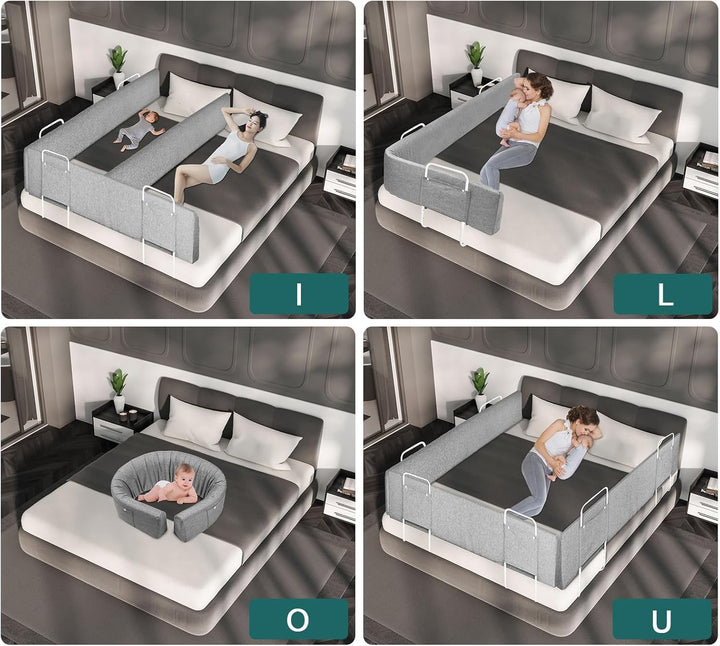 I

L

O

U