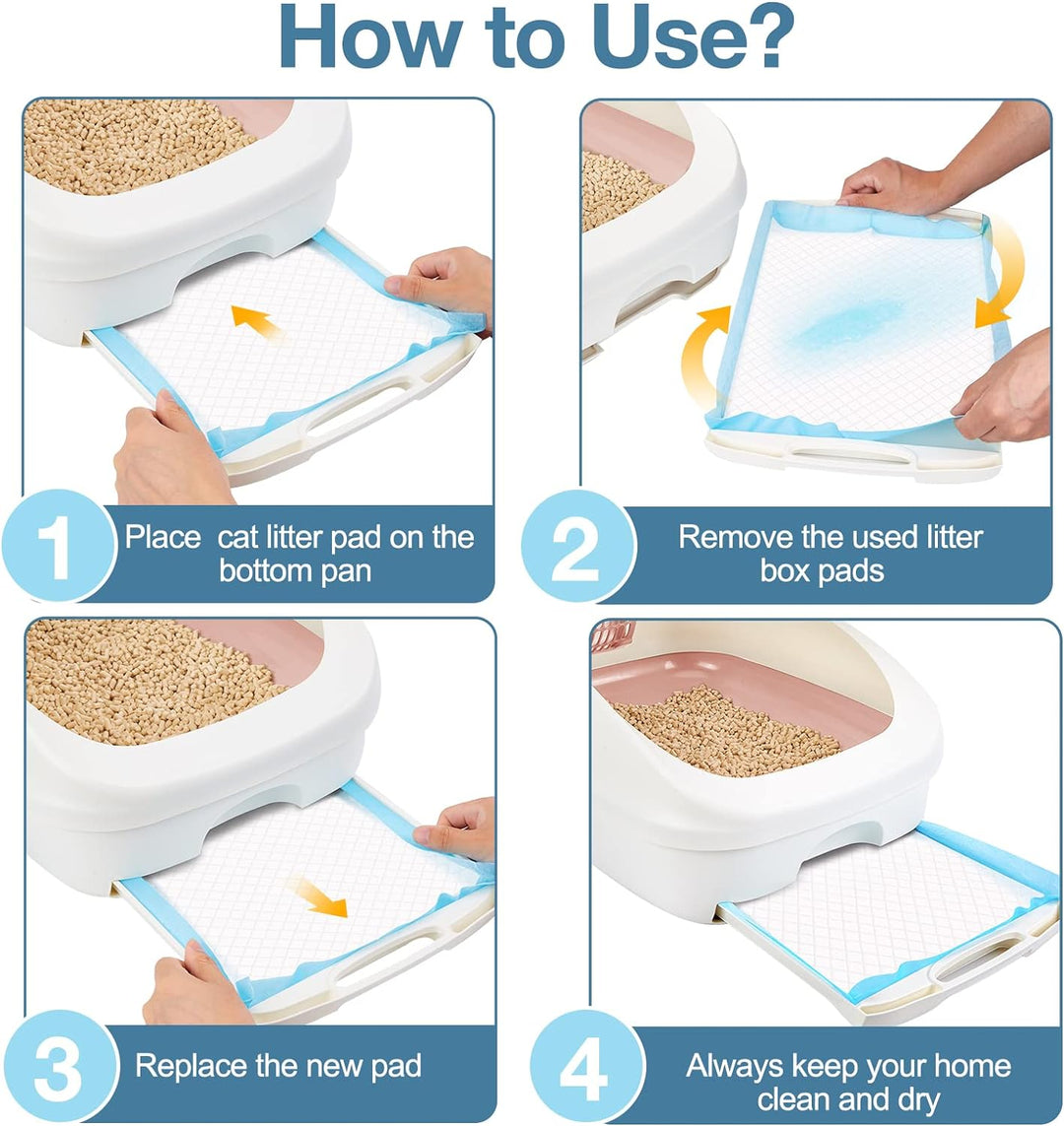 How to Use?

1 Place  cat litter pad on the bottom pan

2 Remove the used litter box pads

3 Replace the new pad

4 Always keep your home clean and dry