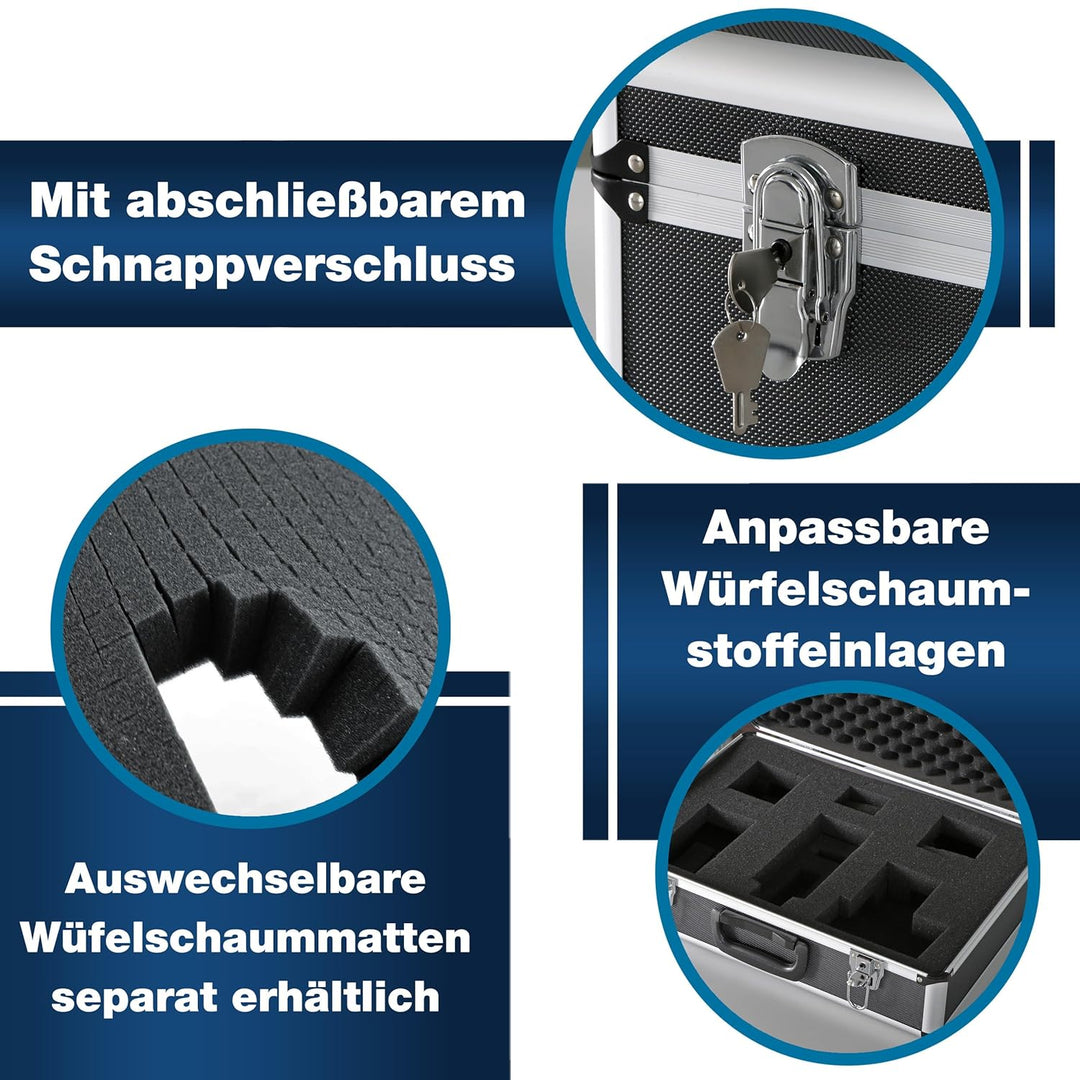 Mit abschließbarem Schnappverschluss

Anpassbare Würfelschaumstoffeinlagen

Auswechselbare Wüfelschaummatten separat erhältlich