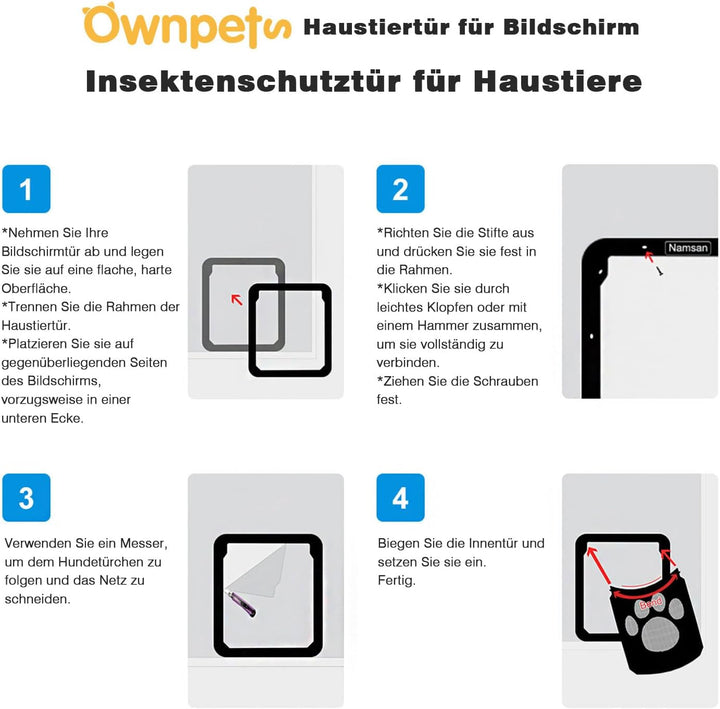 Ownpets Haustiertür für Bildschirm

Insektenschutztür für Haustiere

1

*Nehmen Sie Ihre Bildschirmtür ab und legen Sie sie auf eine flache, harte Oberfläche.
*Trennen Sie die Rahmen der Haustiertür.
*Platzieren Sie sie auf gegenüberliegenden Seiten des Bildschirms, vorzugsweise in einer unteren Ecke.

2

*Richten Sie die Stifte aus und drücken Sie sie fest in die Rahmen.
*Klicken Sie sie durch leichtes Klopfen oder mit einem Hammer zusammen, um sie vollständig zu verbinden.
*Ziehen Sie die Schrauben fest.

Namsan

3

Verwenden Sie ein Messer, um dem Hundetürchen zu folgen und das Netz zu schneiden.

4

Biegen Sie die Innentür und setzen Sie sie ein.
Fertig.

Bend