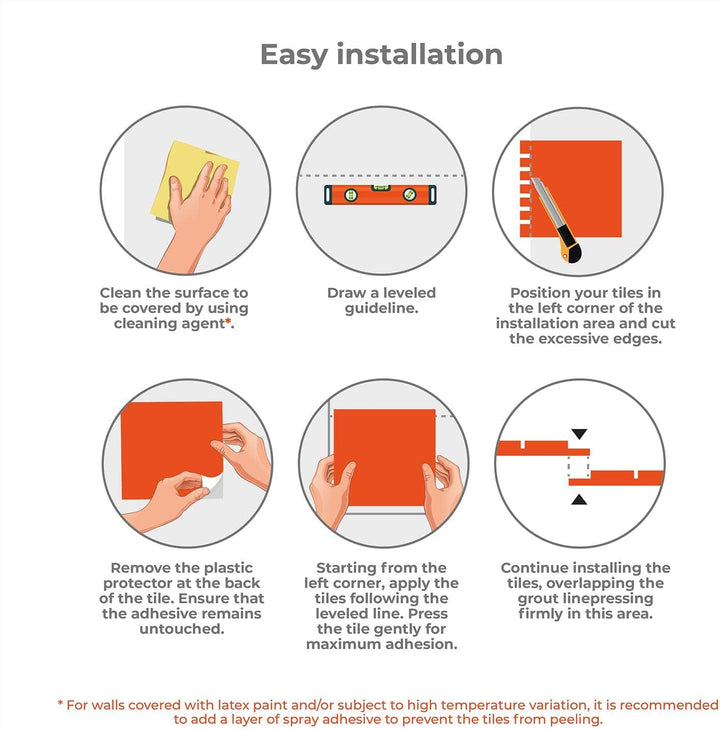 Easy installation

Clean the surface to be covered by using cleaning agent*.

Draw a leveled guideline.

Position your tiles in the left corner of the installation area and cut the excessive edges.

Remove the plastic protector at the back of the tile. Ensure that the adhesive remains untouched.

Starting from the left corner, apply the tiles following the leveled line. Press the tile gently for maximum adhesion.

Continue installing the tiles, overlapping the grout linepressing firmly in this area.

* For walls covered with latex paint and/or subject to high temperature variation, it is recommended to add a layer of spray adhesive to prevent the tiles from peeling.