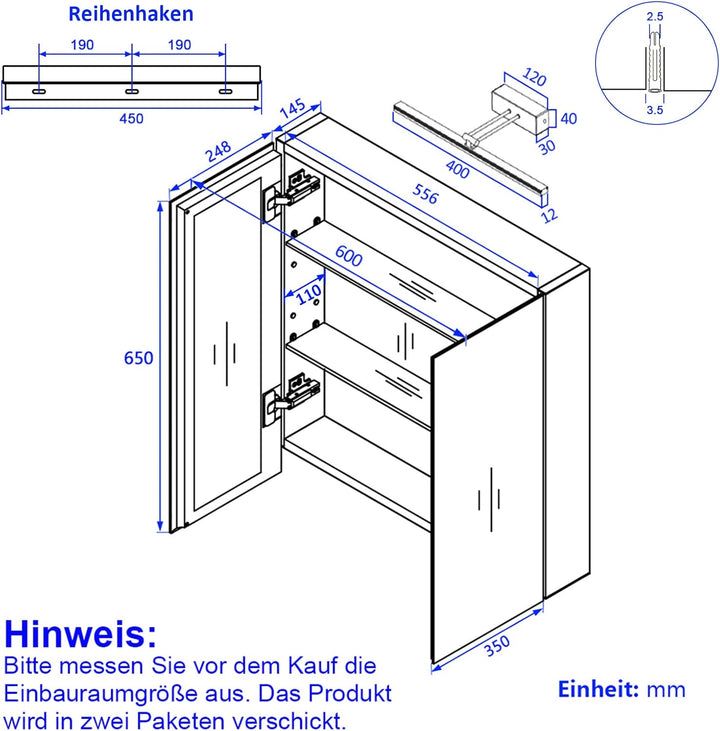 Reihenhaken

190 190

450

2.5

3.5

120

40

30

400

12

145

248

556

600

110

650

350

Hinweis:
Bitte messen Sie vor dem Kauf die Einbauraumgröße aus. Das Produkt wird in zwei Paketen verschickt.

Einheit: mm