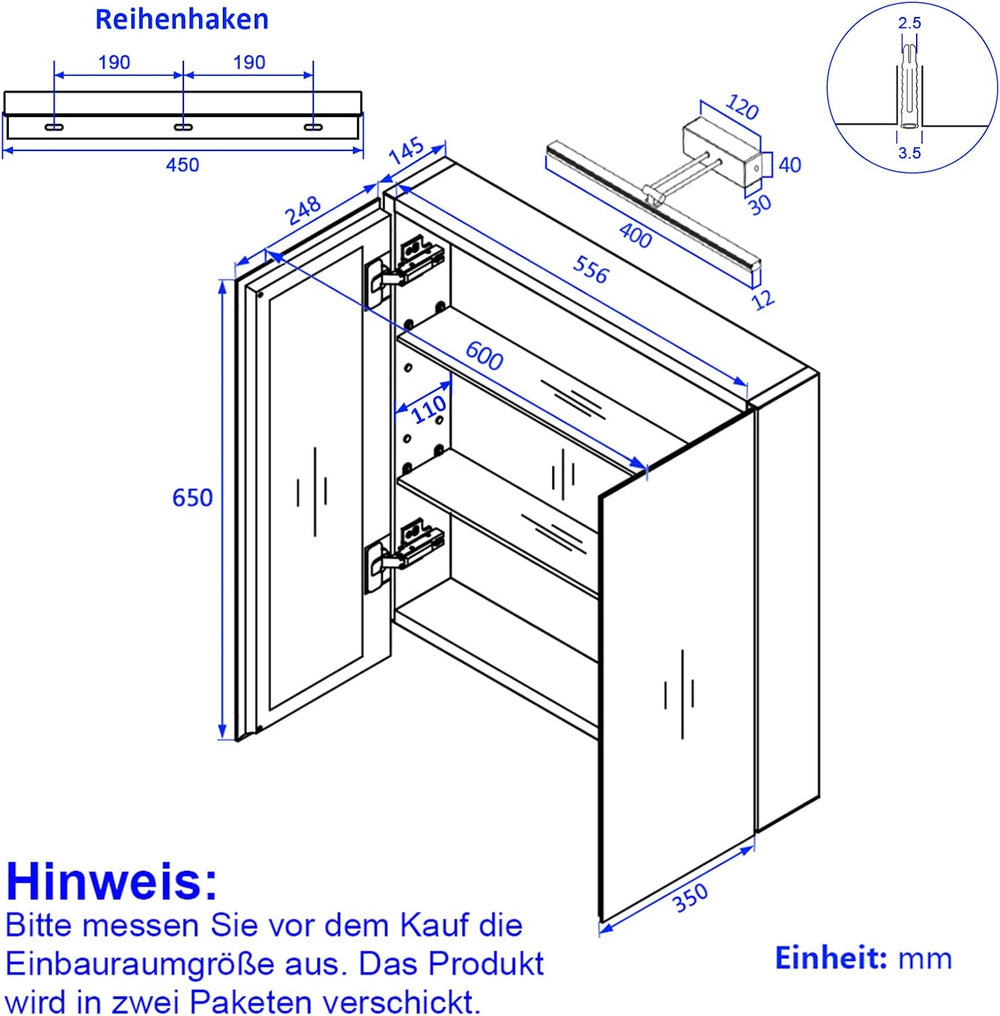 Reihenhaken

190 190

450

2.5

3.5

120

40

30

400

12

145

248

556

600

110

650

350

Hinweis:
Bitte messen Sie vor dem Kauf die Einbauraumgröße aus. Das Produkt wird in zwei Paketen verschickt.

Einheit: mm