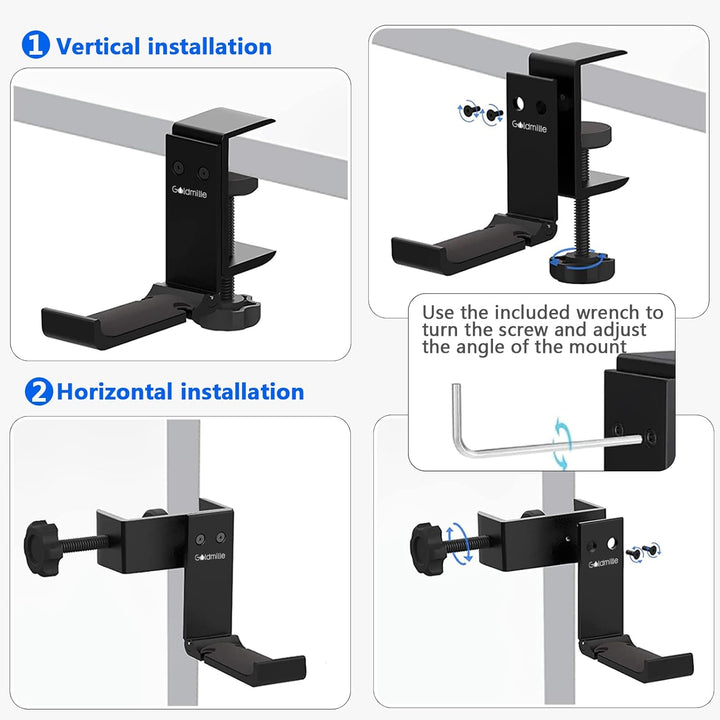 1 Vertical installation

Goldmille

Goldmille

Use the included wrench to turn the screw and adjust the angle of the mount

2 Horizontal installation

Goldmille

Goldmille