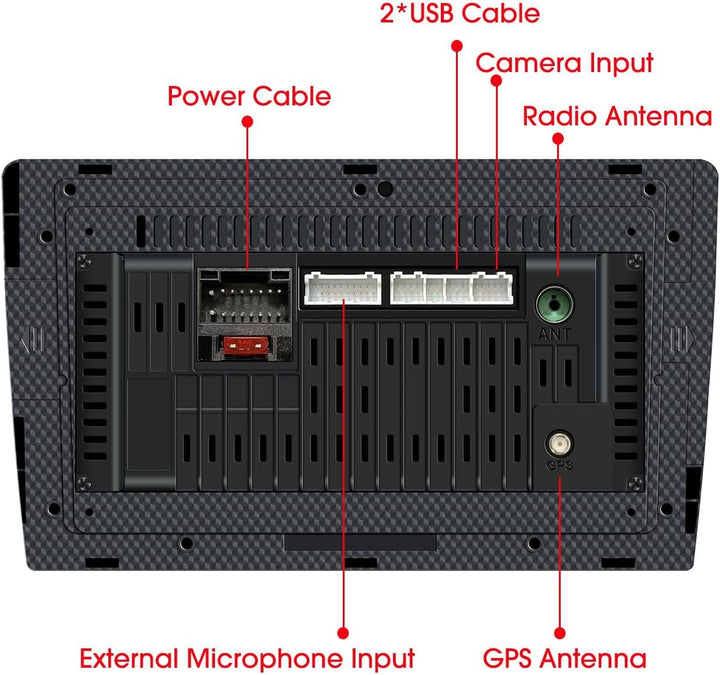 2*USB Cable
Camera Input
Power Cable
Radio Antenna
ANT
GPS
External Microphone Input
GPS Antenna