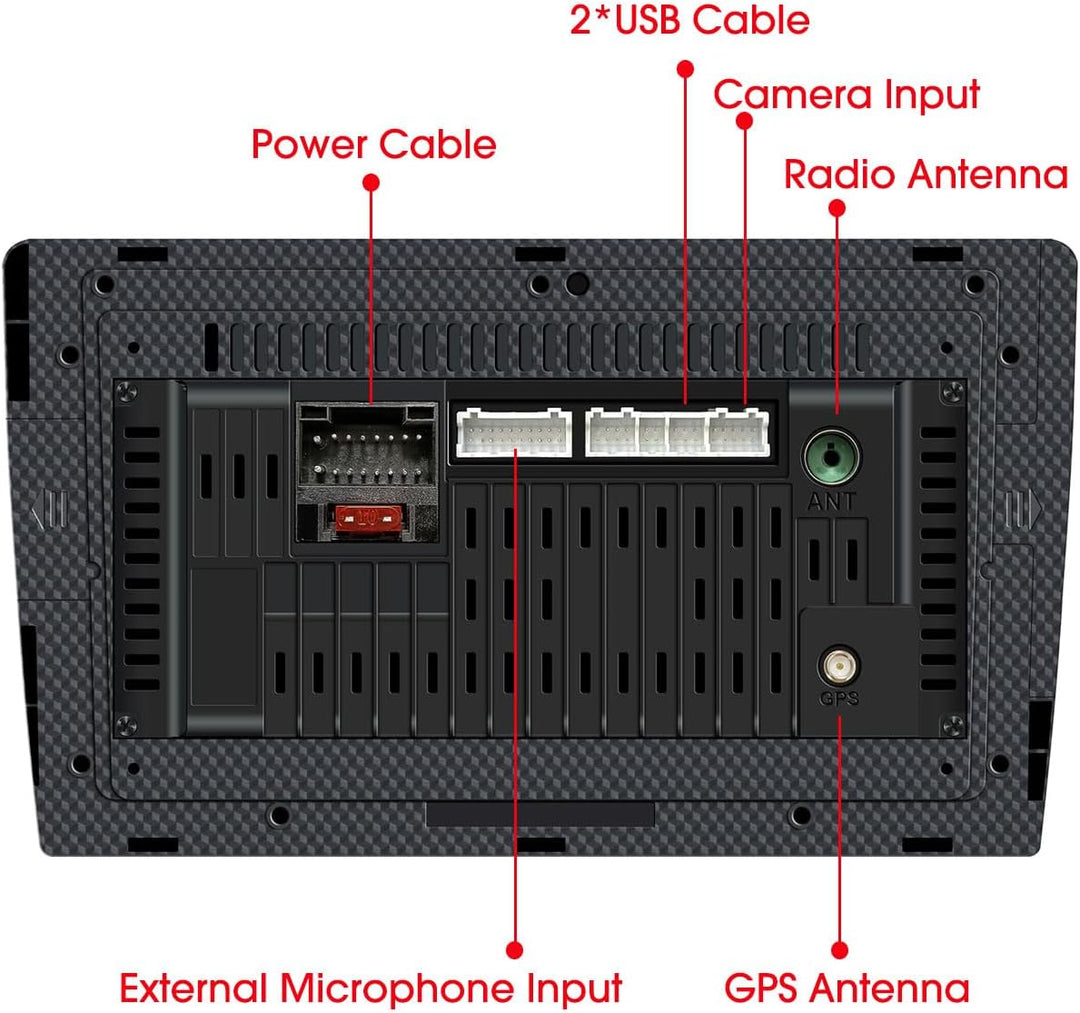 2*USB Cable

Camera Input

Power Cable

Radio Antenna

ANT

GPS

External Microphone Input

GPS Antenna