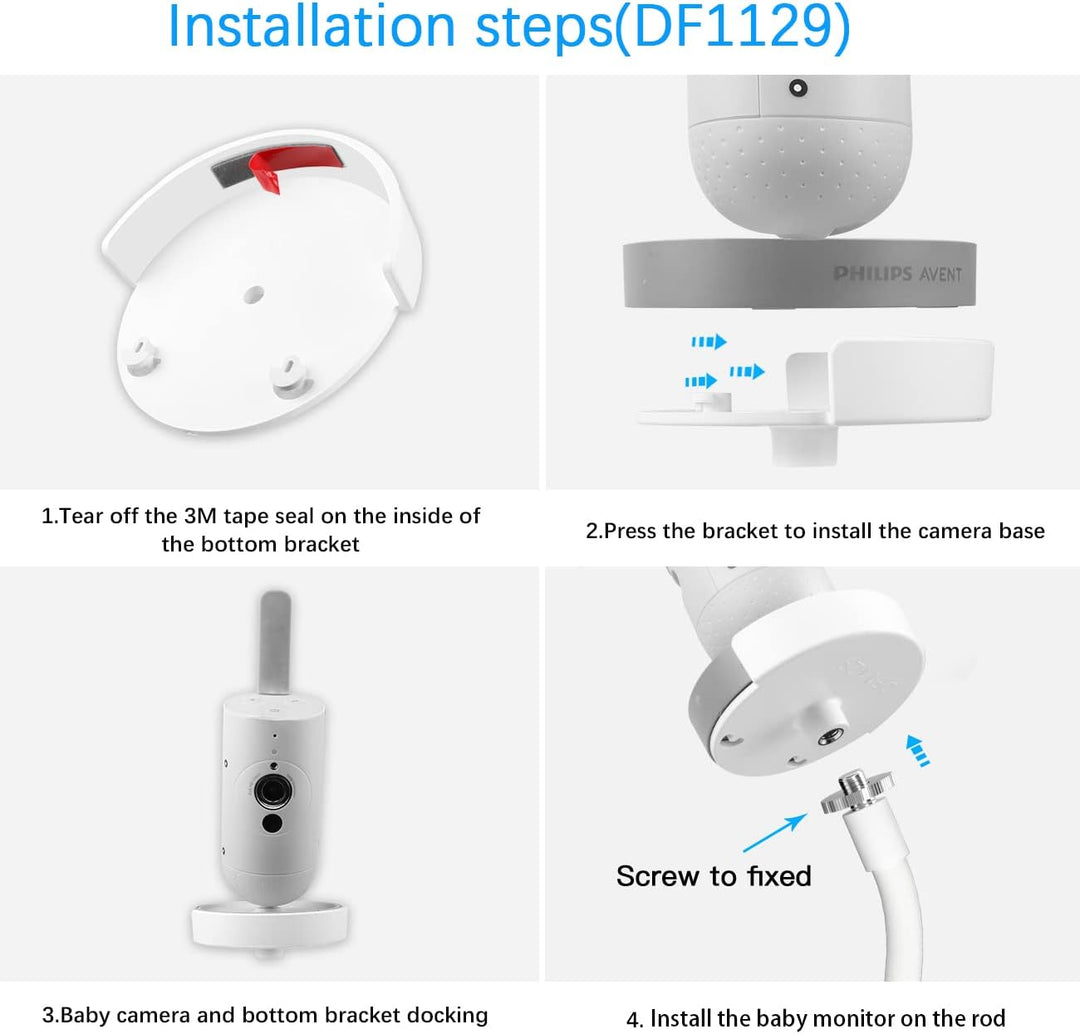 Installation steps(DF1129)

PHILIPS AVENT

1.Tear off the 3M tape seal on the inside of the bottom bracket

2.Press the bracket to install the camera base

Screw to fixed

3.Baby camera and bottom bracket docking

4. Install the baby monitor on the rod