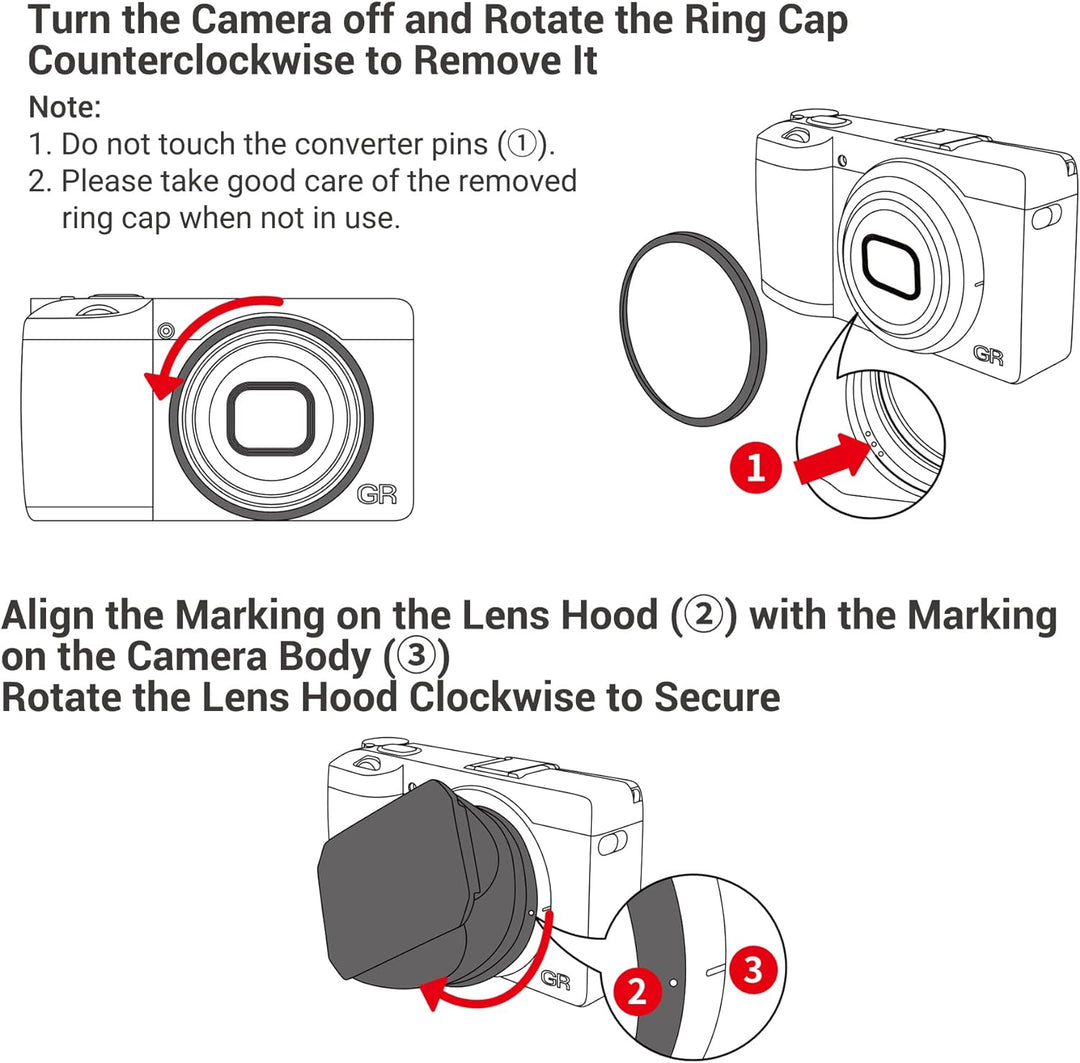 Turn the Camera off and Rotate the Ring Cap Counterclockwise to Remove It

Note:
1. Do not touch the converter pins (①).
2. Please take good care of the removed ring cap when not in use.

GR

GR

1

Align the Marking on the Lens Hood (②) with the Marking on the Camera Body (③)
Rotate the Lens Hood Clockwise to Secure

GR

2

3