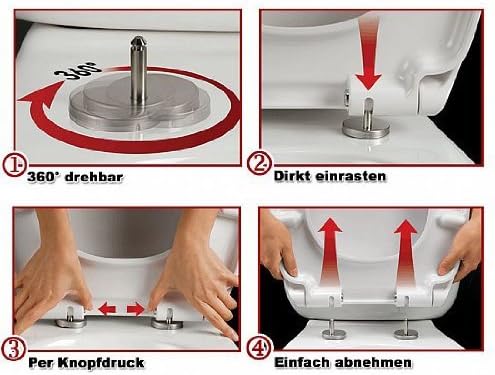 360°

1 360° drehbar

2 Dirkt einrasten

3 Per Knopfdruck

4 Einfach abnehmen