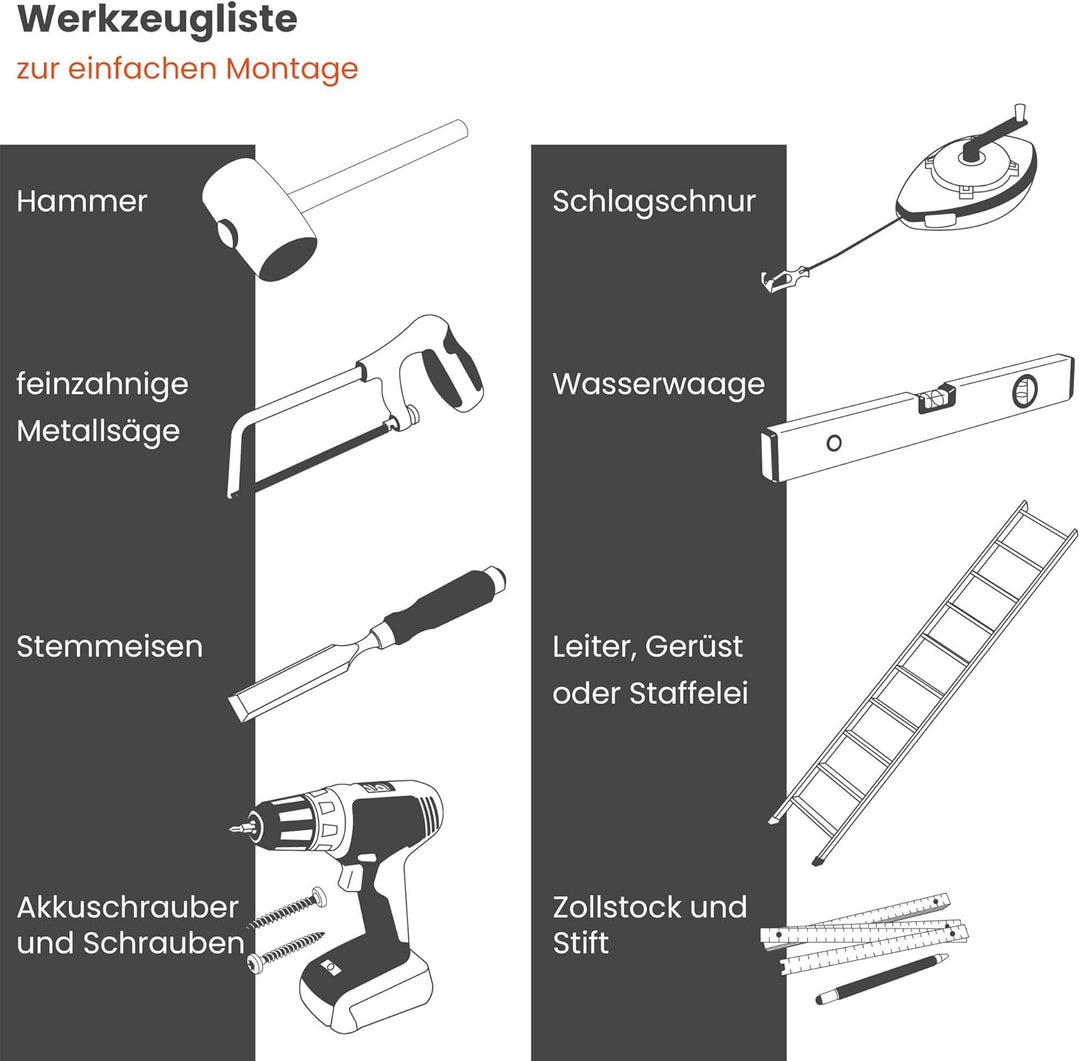 Werkzeugliste
zur einfachen Montage

Hammer

feinzahnige Metallsäge

Stemmeisen

Akkuschrauber und Schrauben

Schlagschnur

Wasserwaage

Leiter, Gerüst oder Staffelei

Zollstock und Stift