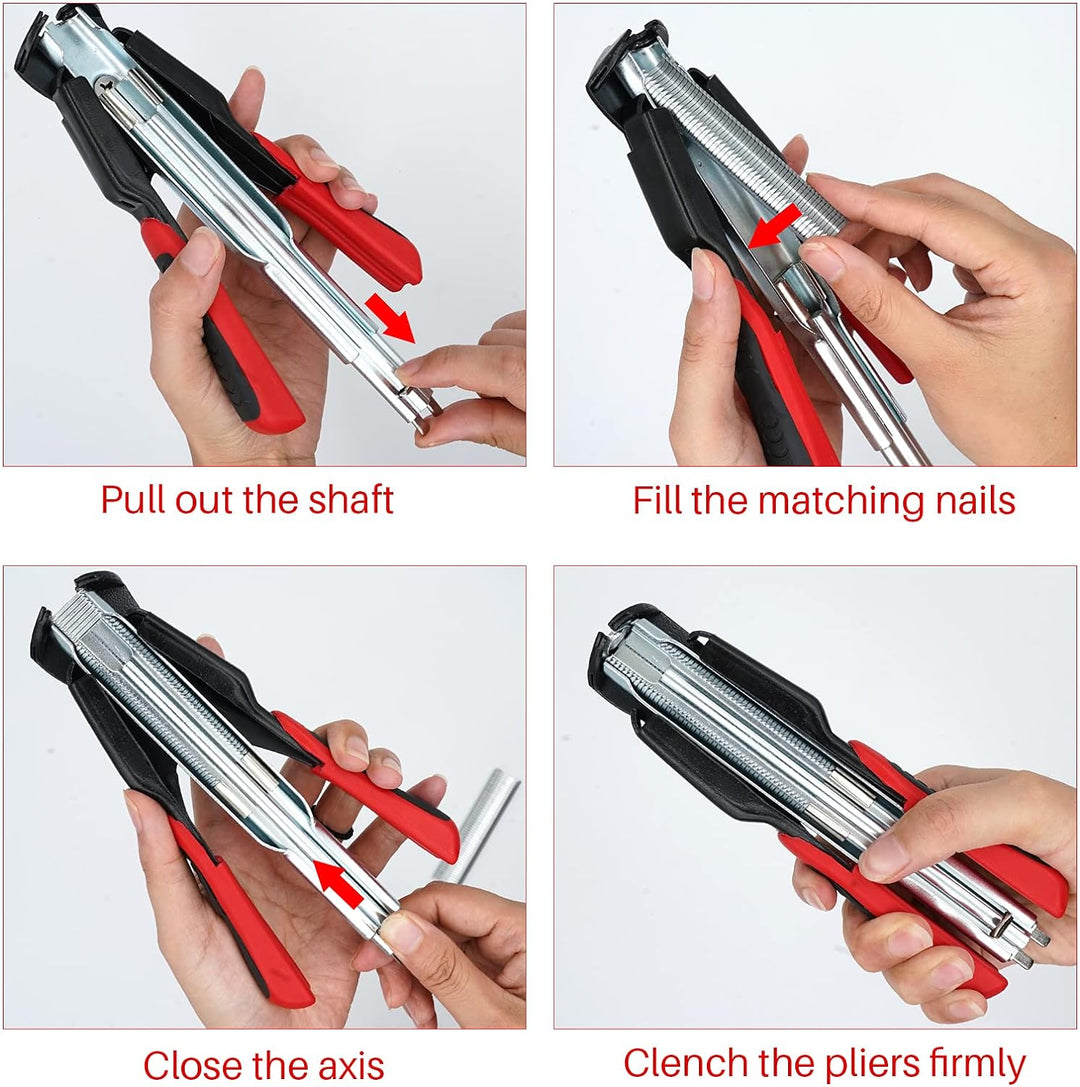 Pull out the shaft

Fill the matching nails

Close the axis

Clench the pliers firmly