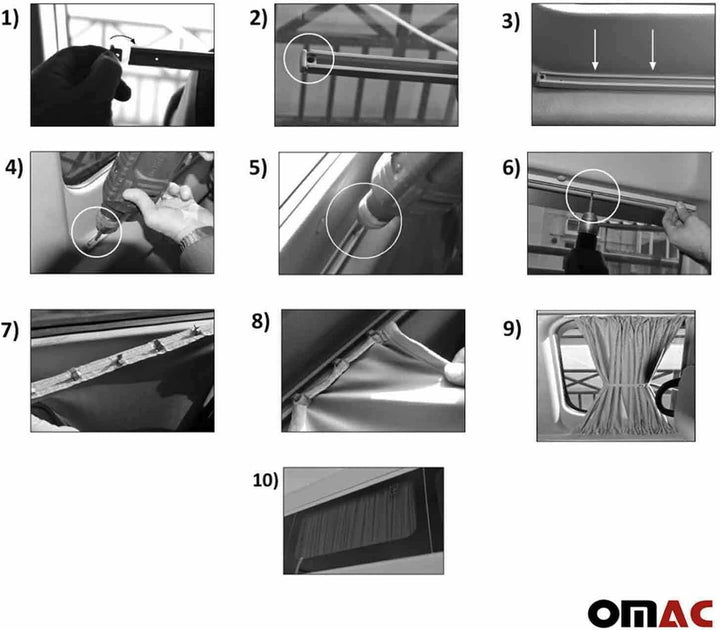 1)

2)

3)

4)

5)

6)

7)

8)

9)

10)

OMAC