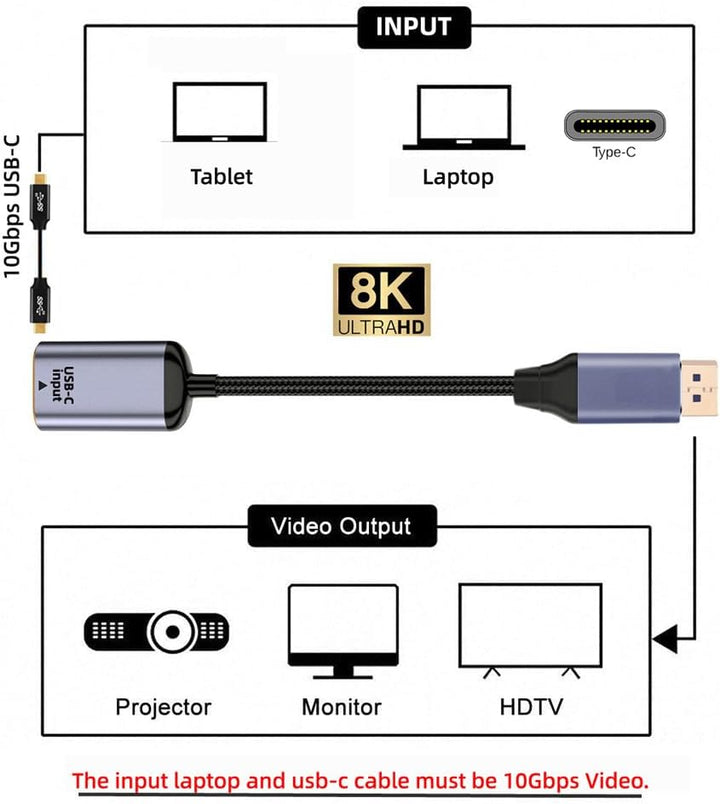 INPUT

Tablet

Laptop

Type-C

10Gbps USB-C

8K
ULTRAHD

USB-C input

Video Output

Projector

Monitor

HDTV

The input laptop and usb-c cable must be 10Gbps Video.