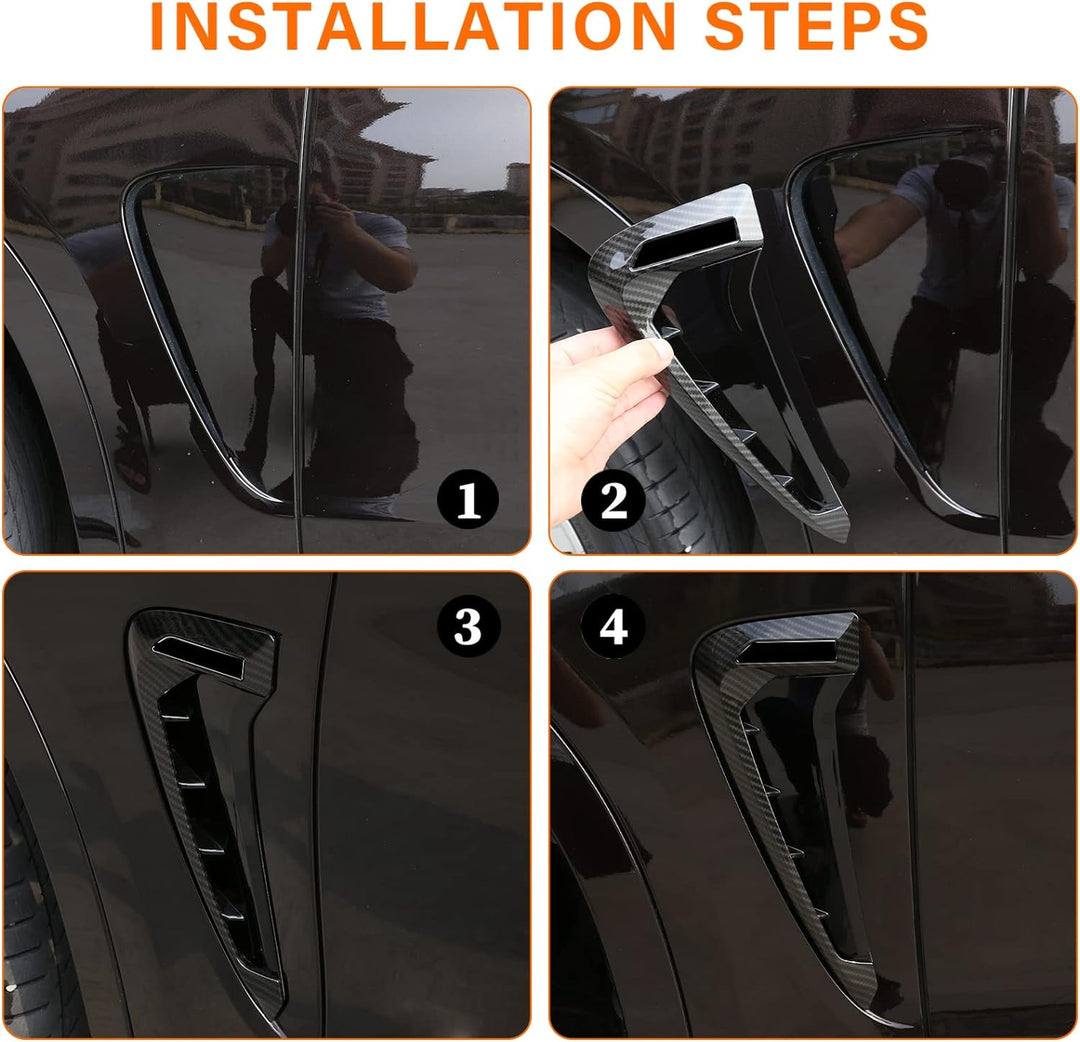 INSTALLATION STEPS

1

2

3

4