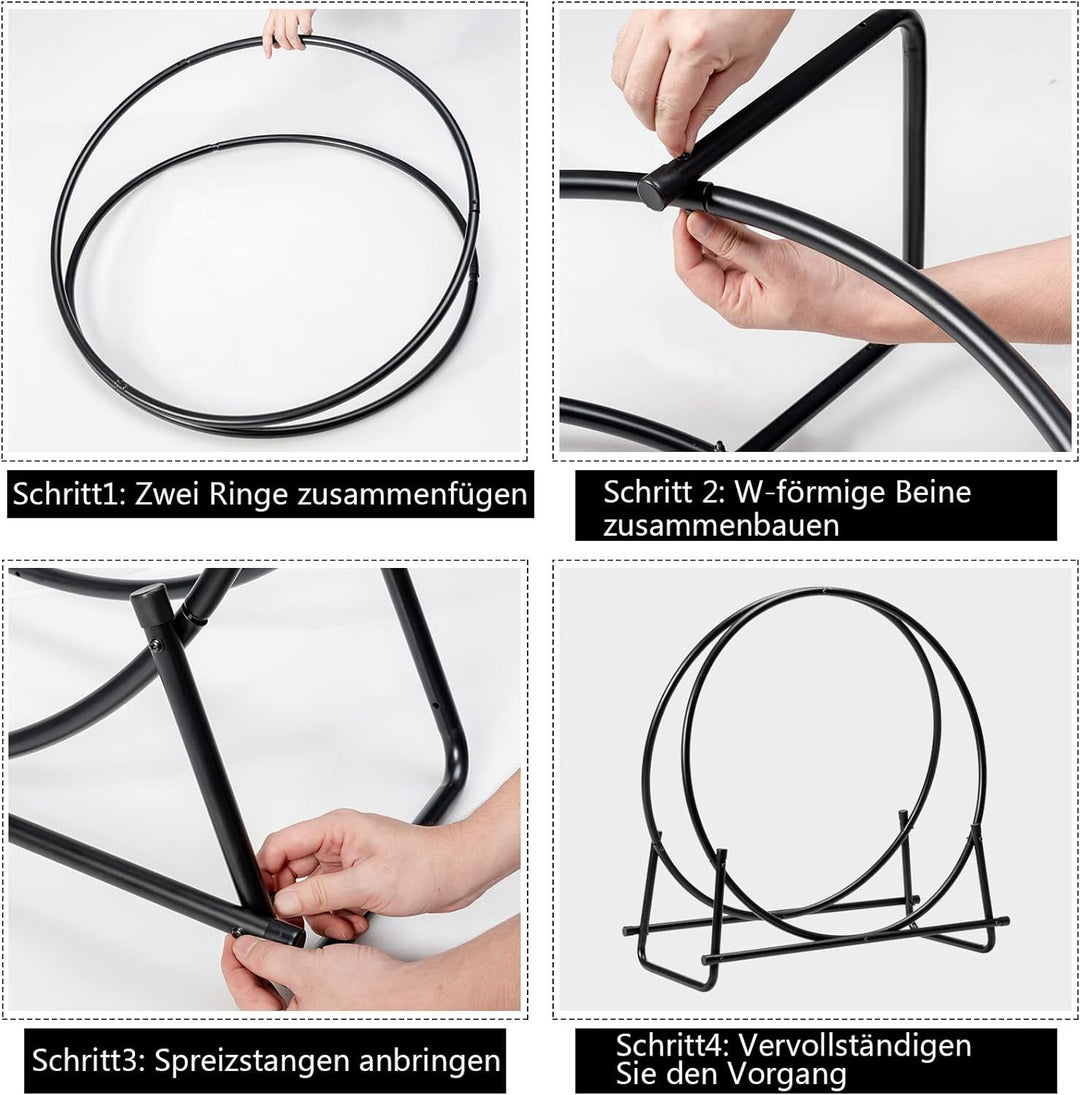 Schritt1: Zwei Ringe zusammenfügen

Schritt 2: W-förmige Beine zusammenbauen

Schritt3: Spreizstangen anbringen

Schritt4: Vervollständigen Sie den Vorgang