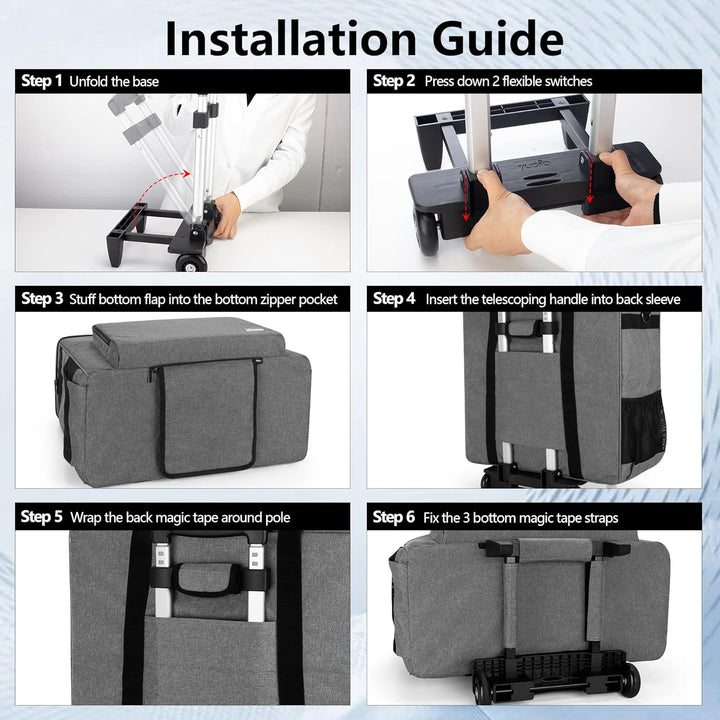 Installation Guide

Step 1 Unfold the base

Step 2 Press down 2 flexible switches

Step 3 Stuff bottom flap into the bottom zipper pocket

Step 4 Insert the telescoping handle into back sleeve

Step 5 Wrap the back magic tape around pole

Step 6 Fix the 3 bottom magic tape straps