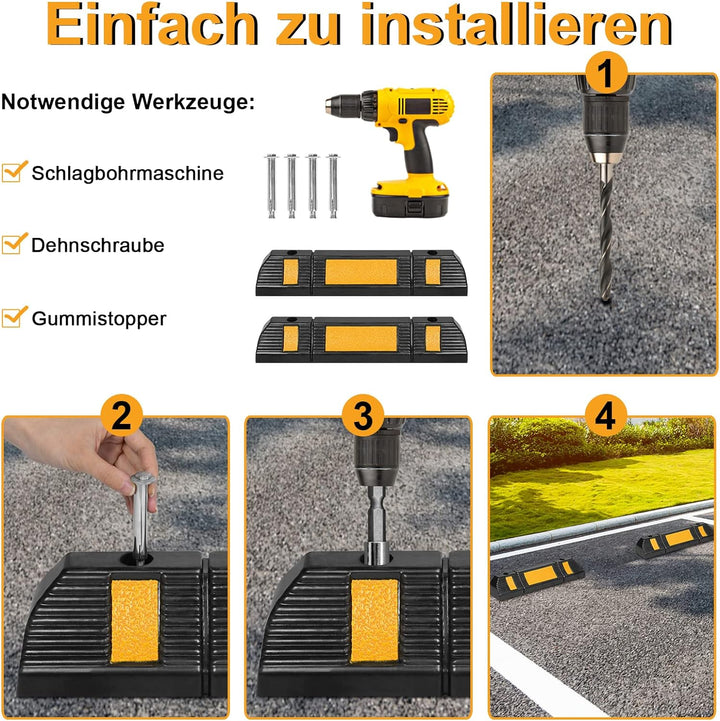 Einfach zu installieren

Notwendige Werkzeuge:

Schlagbohrmaschine

Dehnschraube

Gummistopper

1

2

3

4